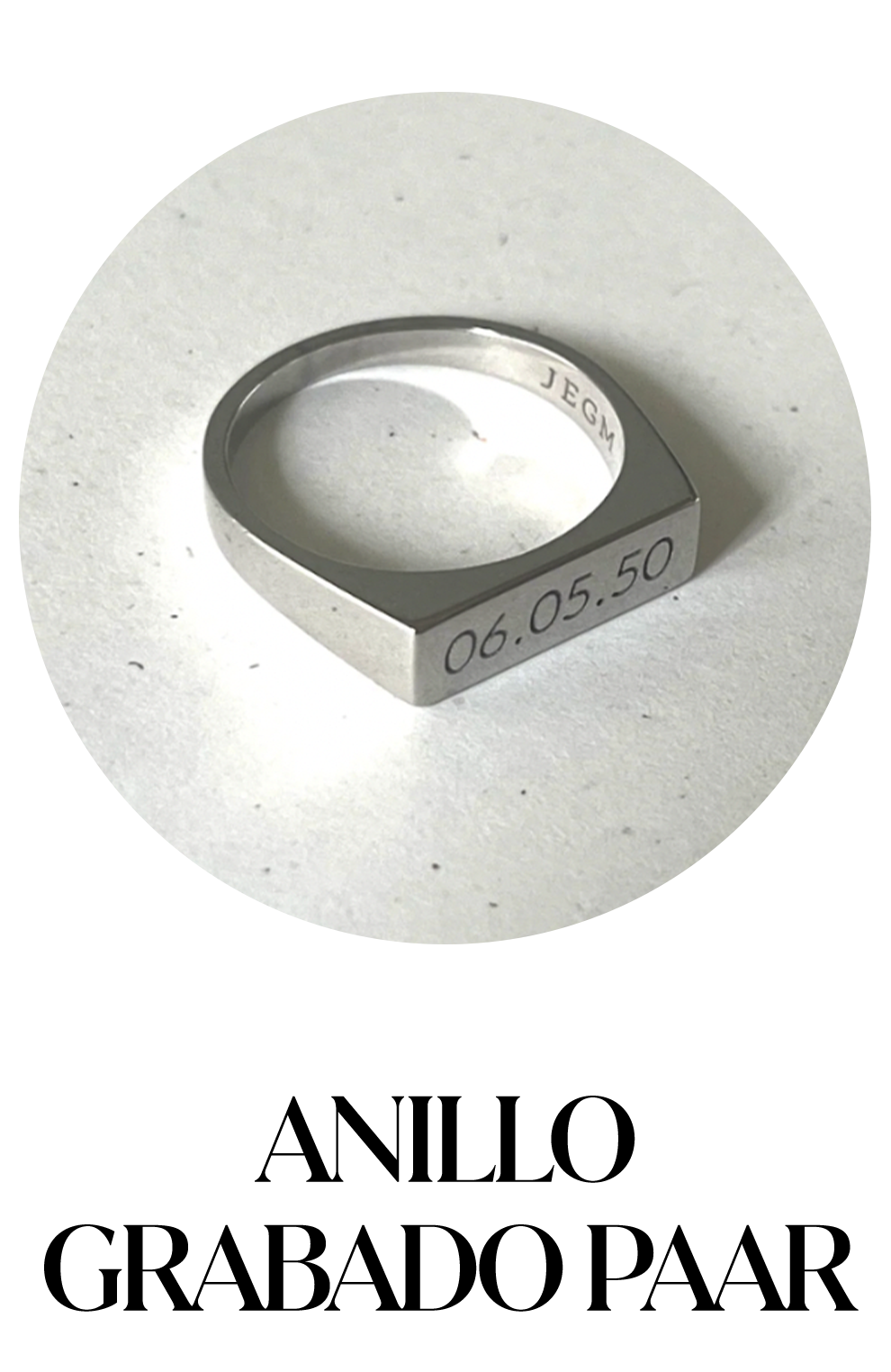 JEGM

06.05.50

ANILLO
GRABADO PAAR