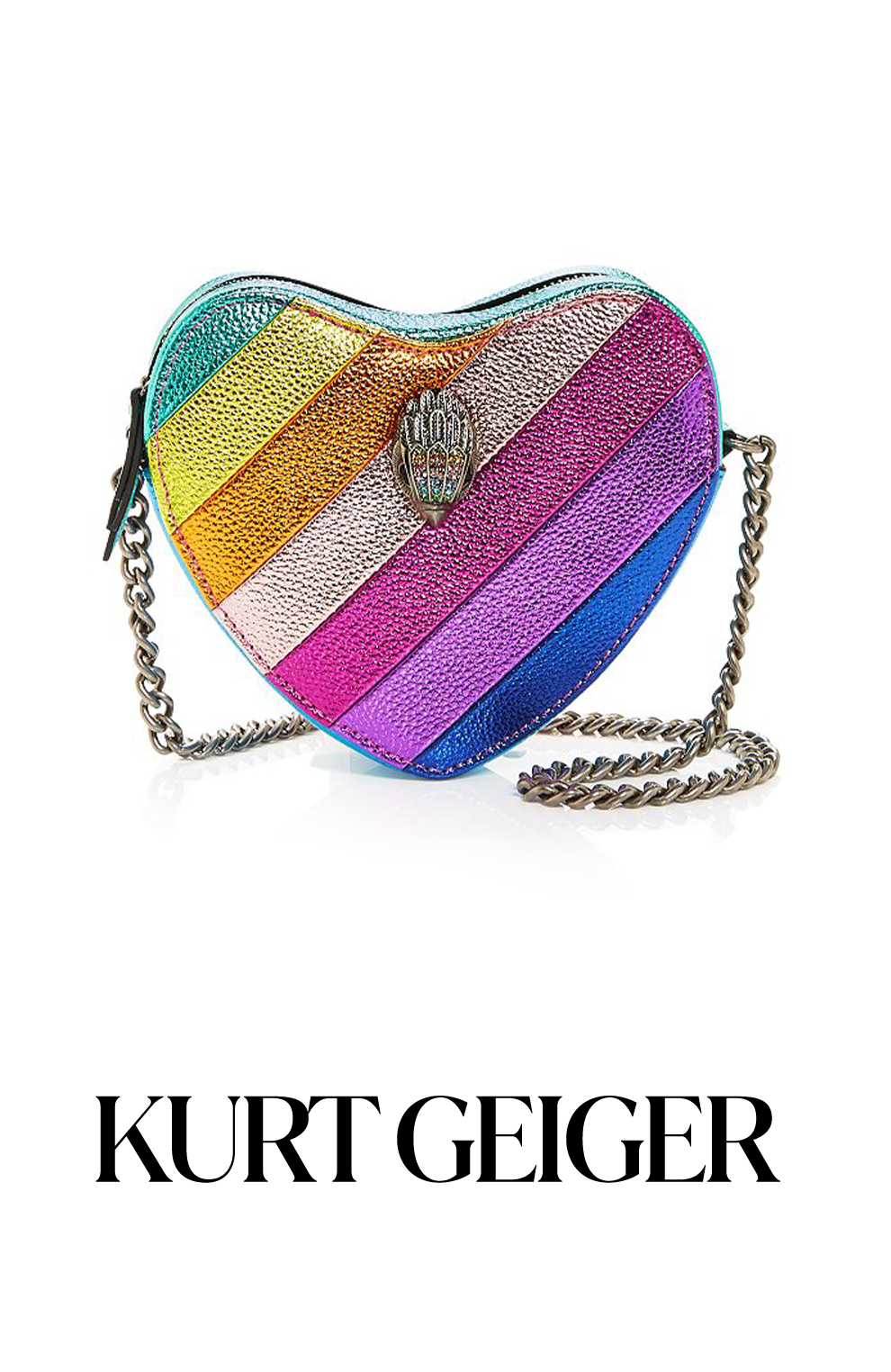 KURT GEIGER