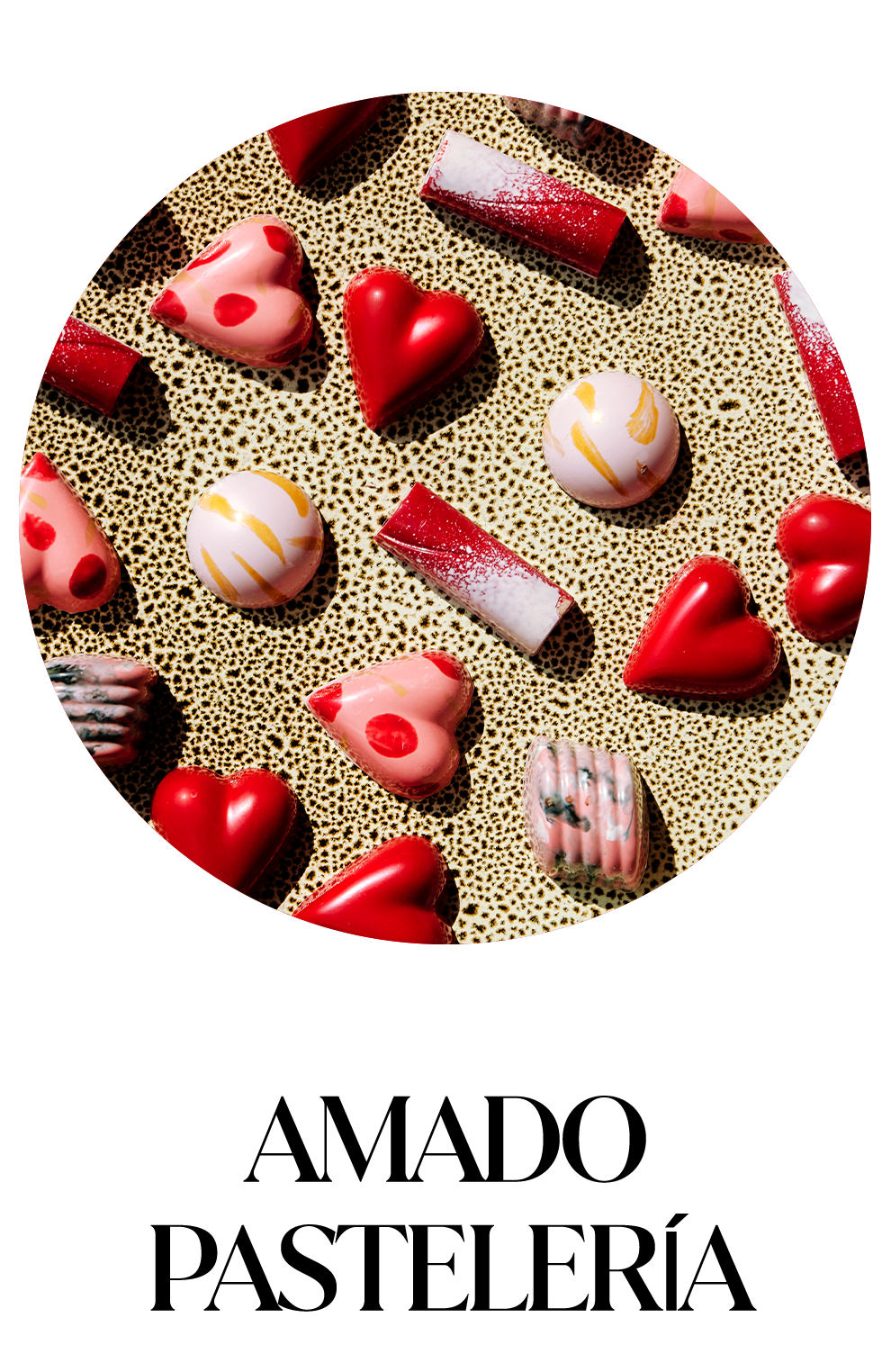 AMADO
PASTELERÍA