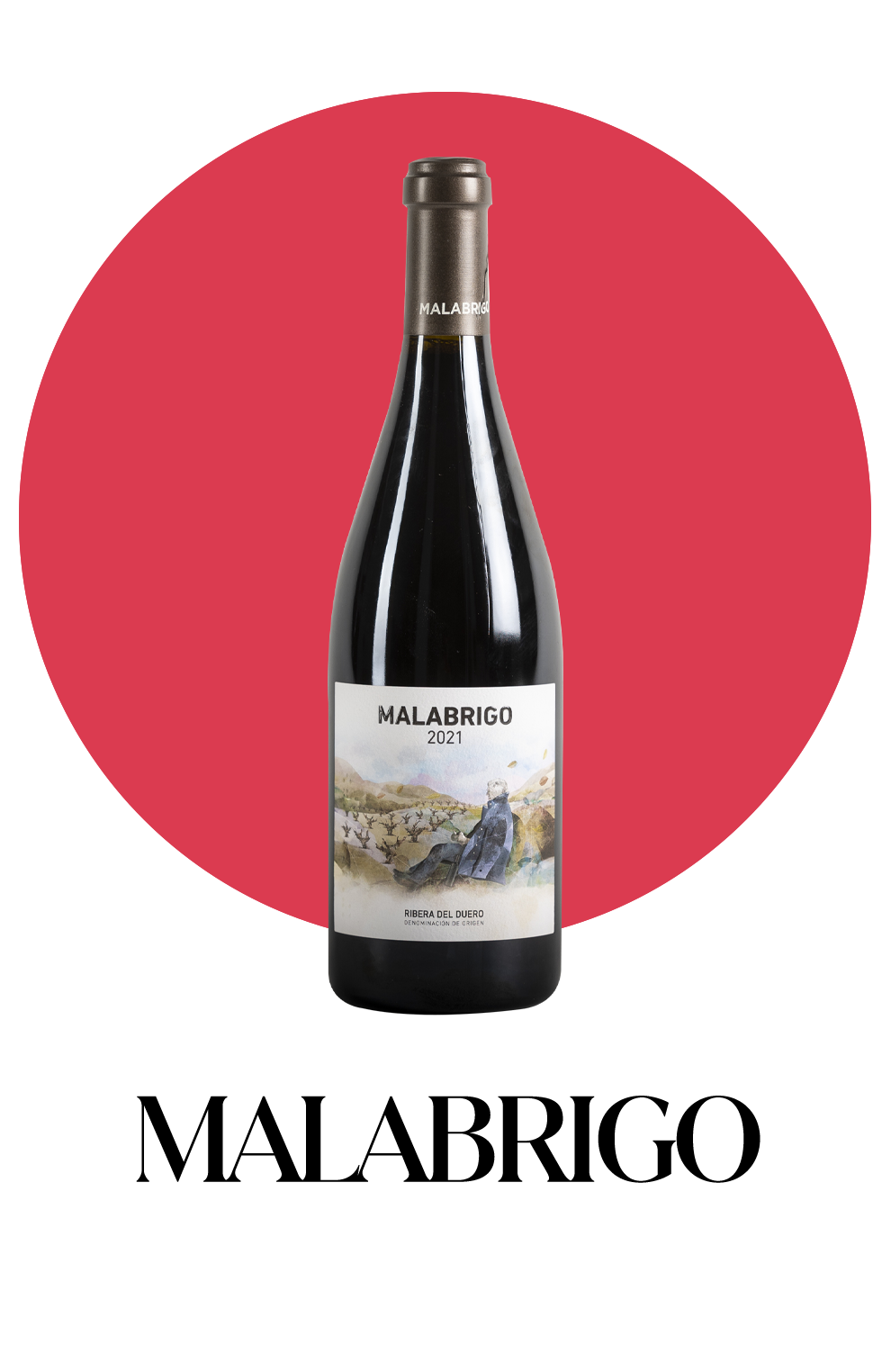 MALABRIGO

MALABRIGO
2021

RIBERA DEL DUERO
DENOMINACIÓN DE ORIGEN

MALABRIGO