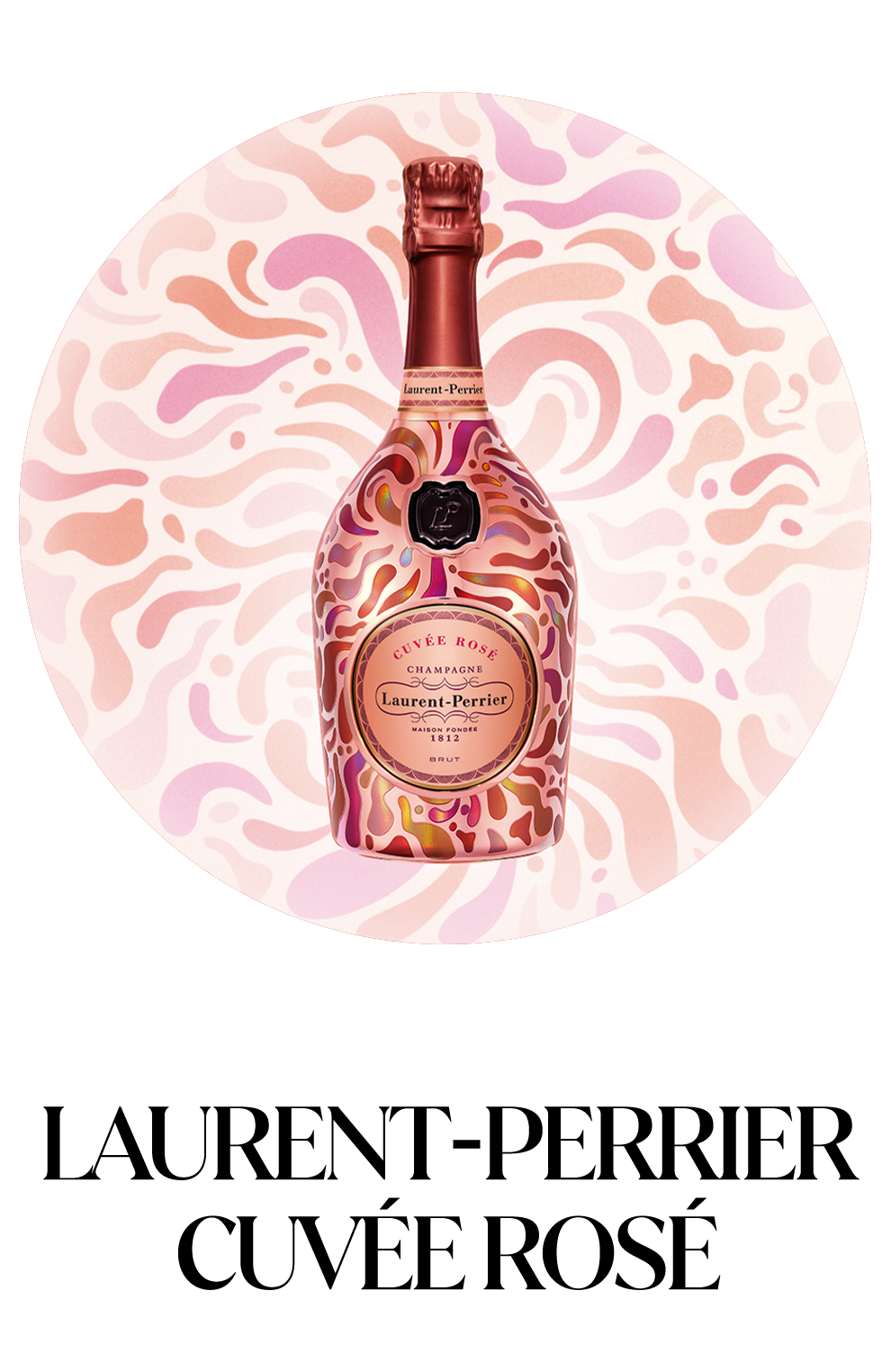 Laurent-Perrier

LP

CUVÉE ROSÉ
CHAMPAGNE
Laurent-Perrier
MAISON FONDÉE
1812
BRUT

LAURENT-PERRIER
CUVÉE ROSÉ