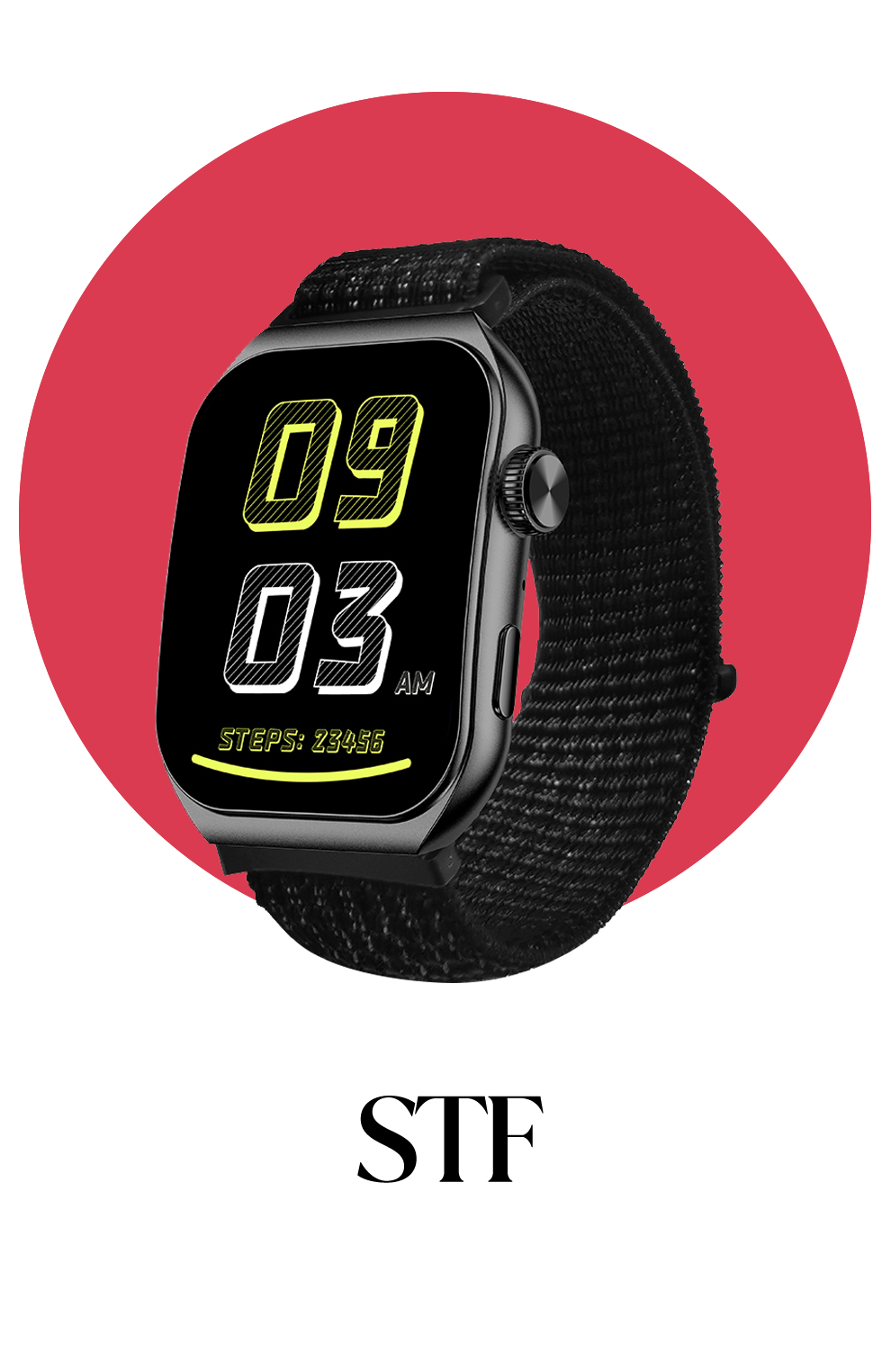 09
03 AM
STEPS: 23456

STF