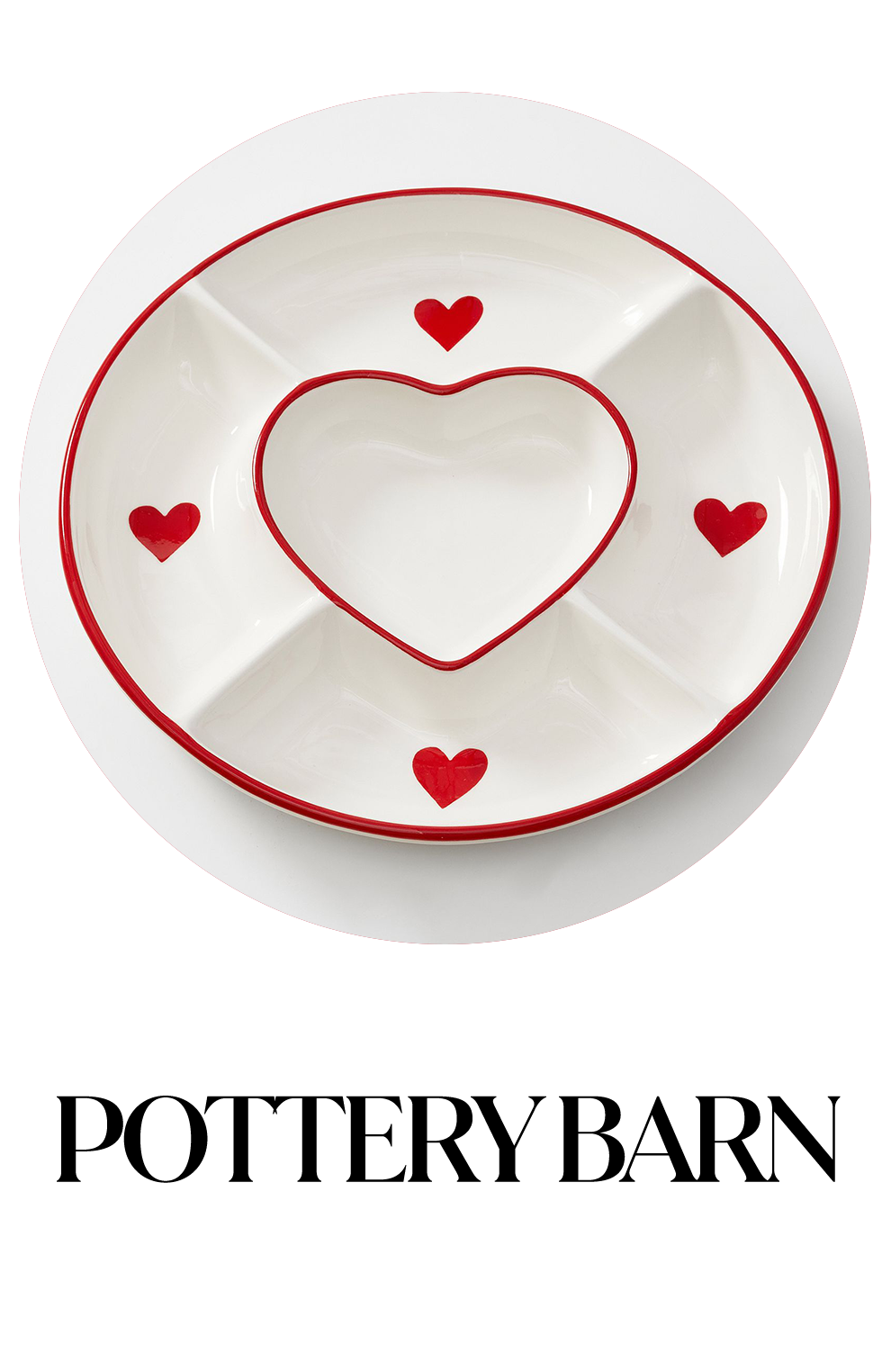 POTTERY BARN