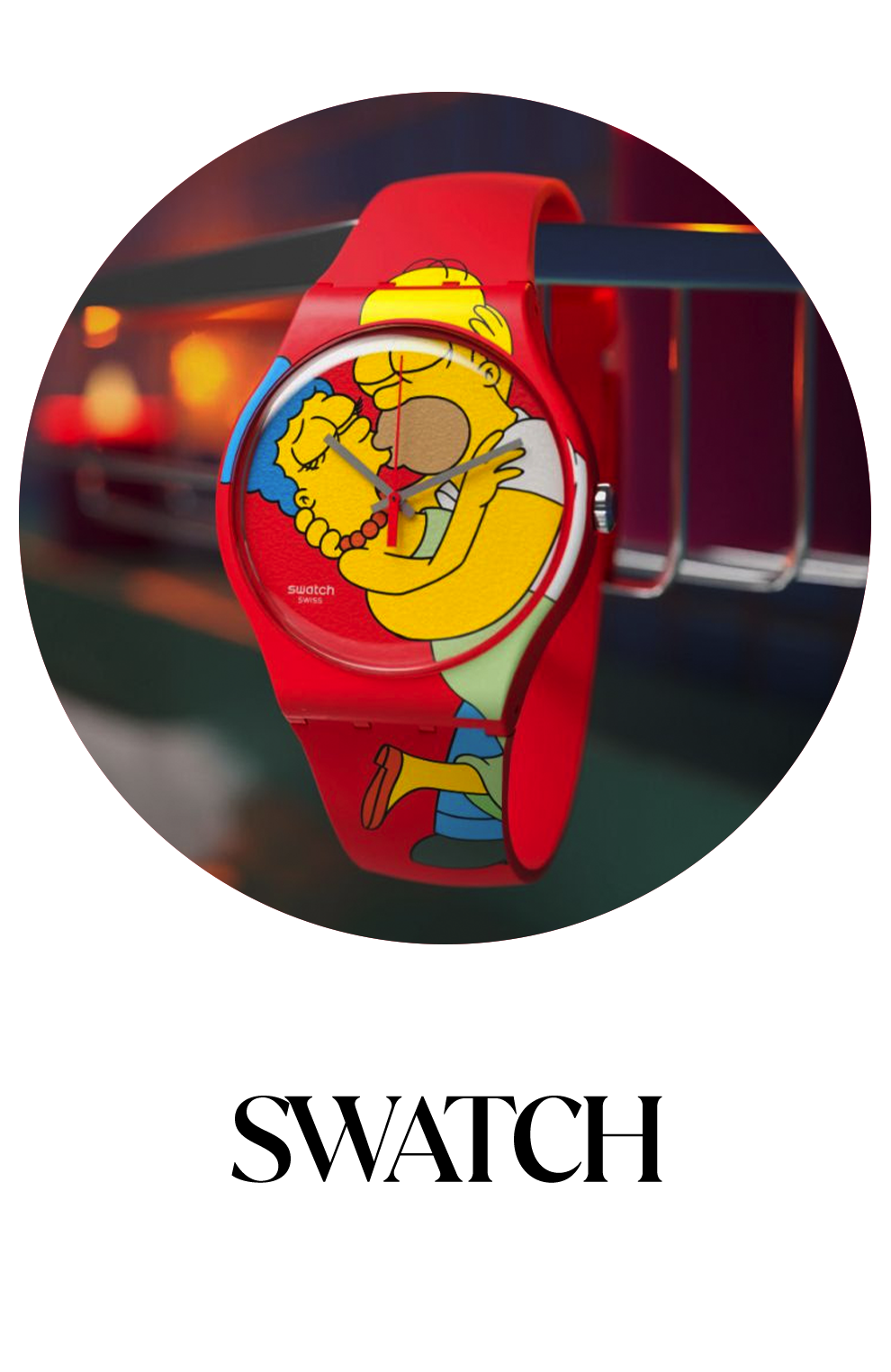 swatch
SWISS

SWATCH