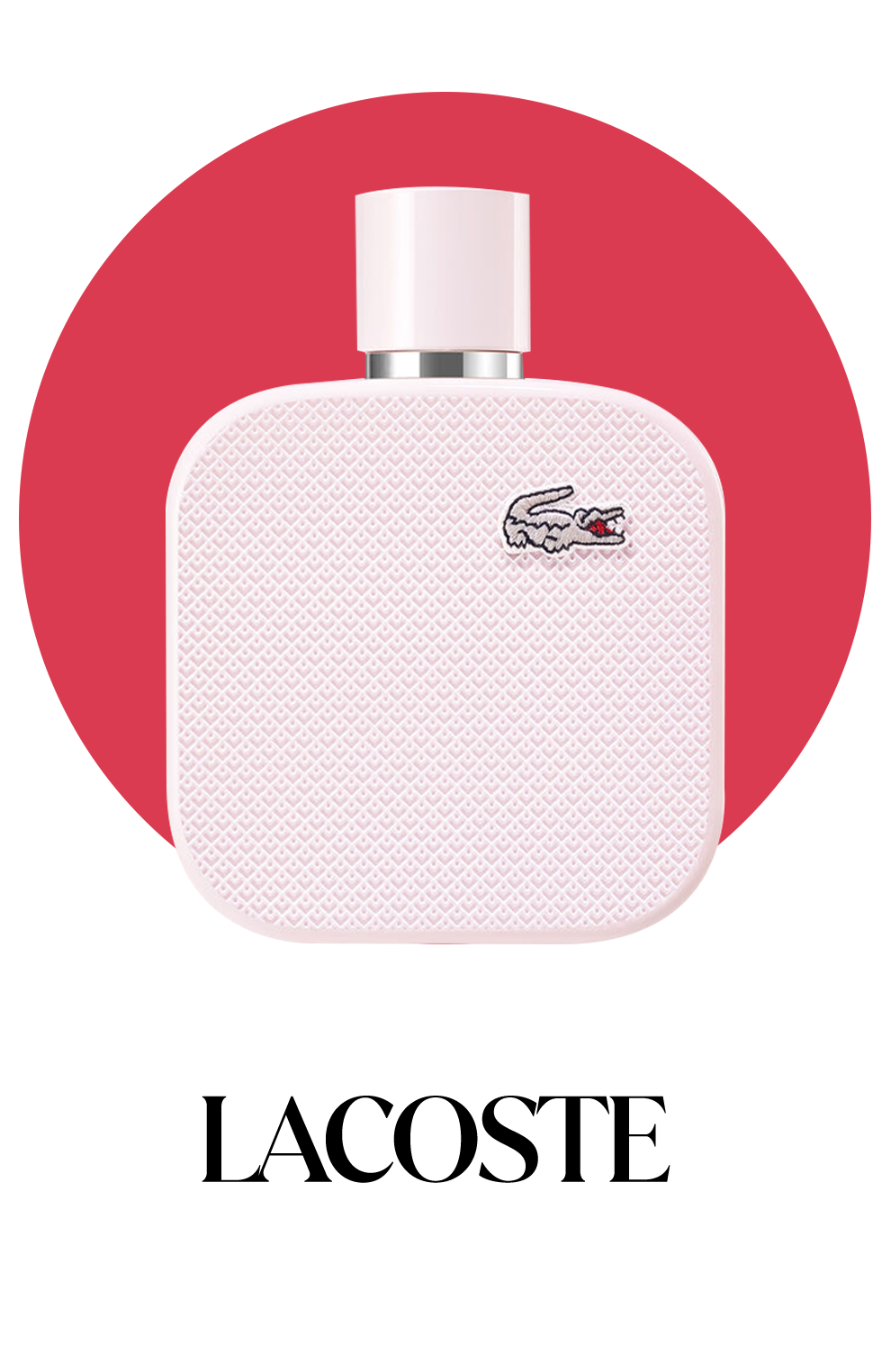 LACOSTE