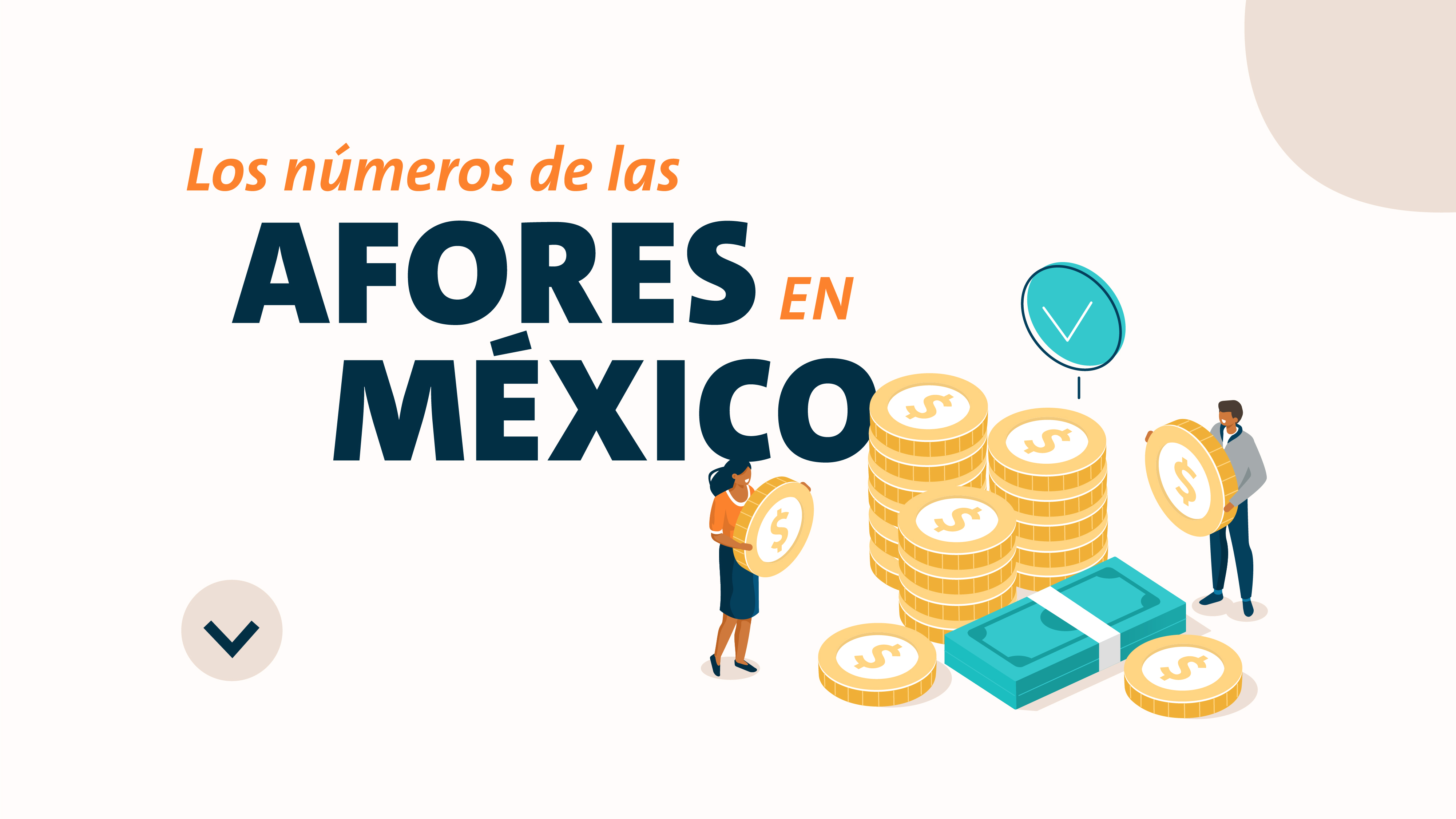 Los números de las
AFORES EN
MÉXICO