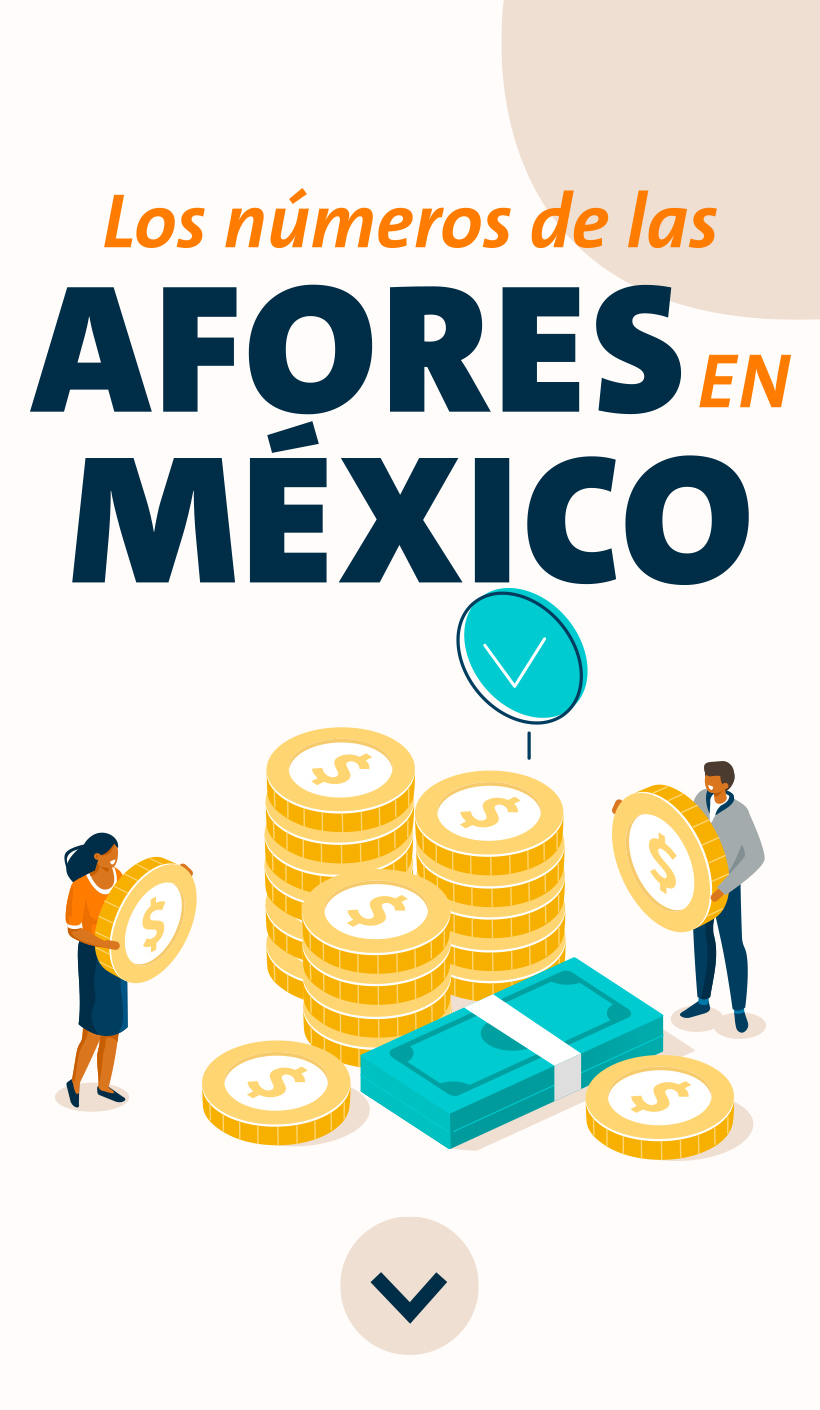 Los números de las
AFORES EN
MÉXICO