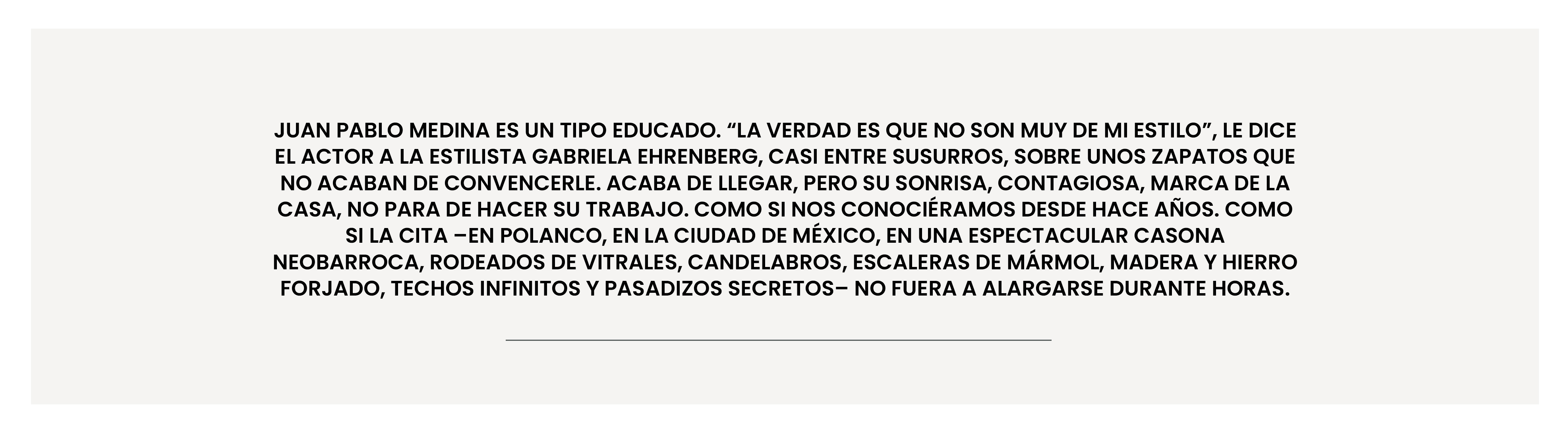 JUAN PABLO MEDINA ES UN TIPO EDUCADO. “LA VERDAD ES QUE NO SON MUY DE MI ESTILO”, LE DICE EL ACTOR A LA ESTILISTA GABRIELA EHRENBERG, CASI ENTRE SUSURROS, SOBRE UNOS ZAPATOS QUE NO ACABAN DE CONVENCERLE. ACABA DE LLEGAR, PERO SU SONRISA, CONTAGIOSA, MARCA DE LA CASA, NO PARA DE HACER SU TRABAJO. COMO SI NOS CONOCIÉRAMOS DESDE HACE AÑOS. COMO SI LA CITA –EN POLANCO, EN LA CIUDAD DE MÉXICO, EN UNA ESPECTACULAR CASONA NEOBARROCA, RODEADOS DE VITRALES, CANDELABROS, ESCALERAS DE MÁRMOL, MADERA Y HIERRO FORJADO, TECHOS INFINITOS Y PASADIZOS SECRETOS– NO FUERA A ALARGARSE DURANTE HORAS.