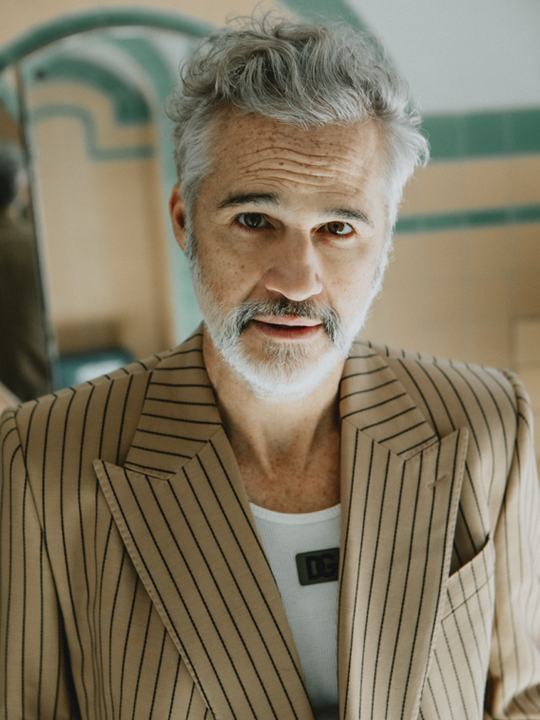 DG