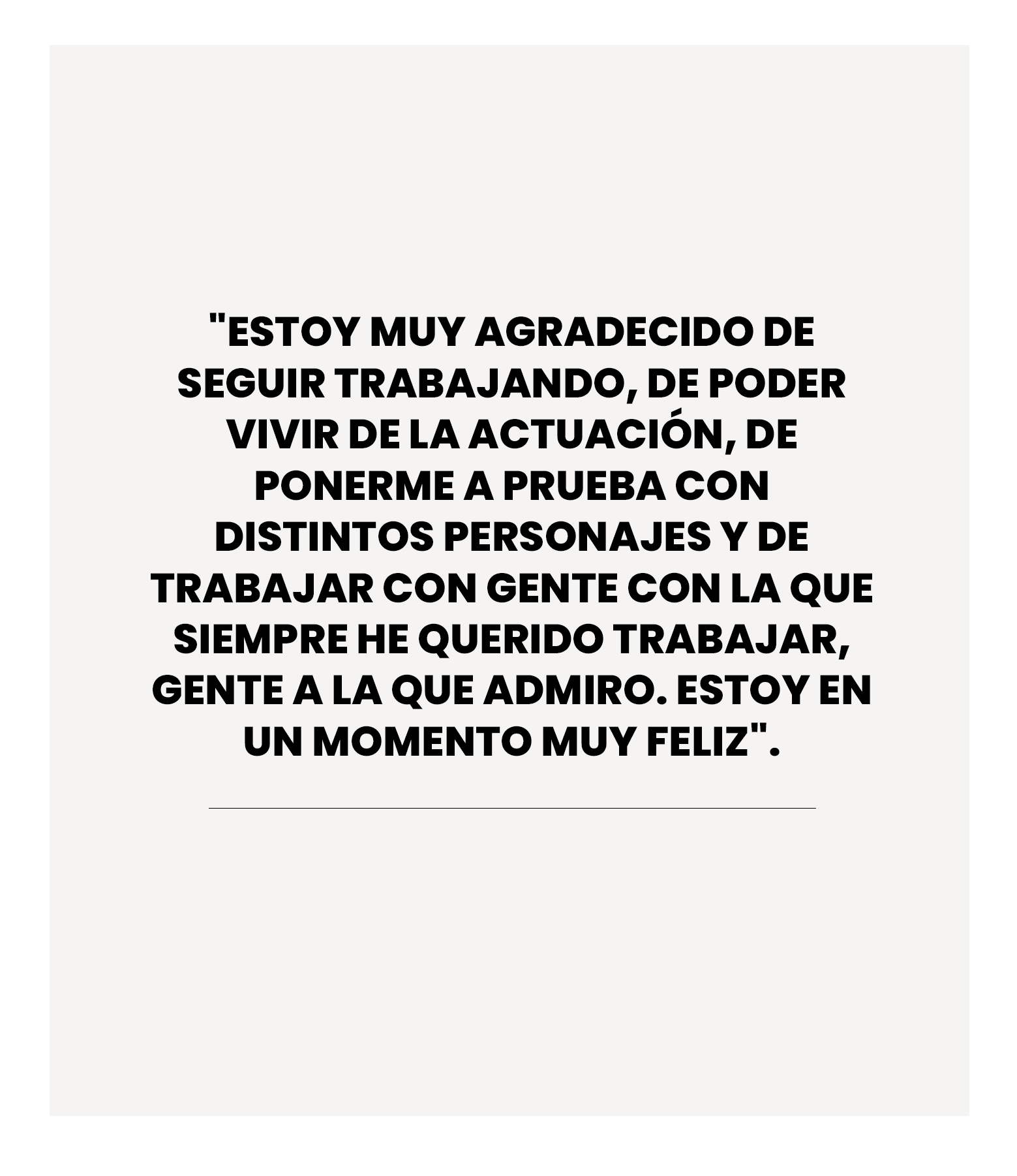 "ESTOY MUY AGRADECIDO DE SEGUIR TRABAJANDO, DE PODER VIVIR DE LA ACTUACIÓN, DE PONERME A PRUEBA CON DISTINTOS PERSONAJES Y DE TRABAJAR CON GENTE CON LA QUE SIEMPRE HE QUERIDO TRABAJAR, GENTE A LA QUE ADMIRO. ESTOY EN UN MOMENTO MUY FELIZ".