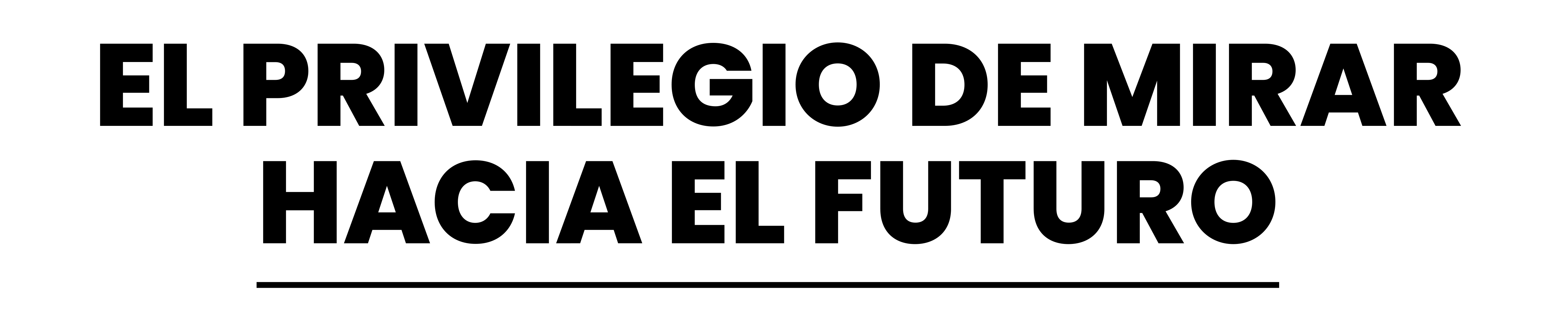 EL PRIVILEGIO DE MIRAR HACIA EL FUTURO