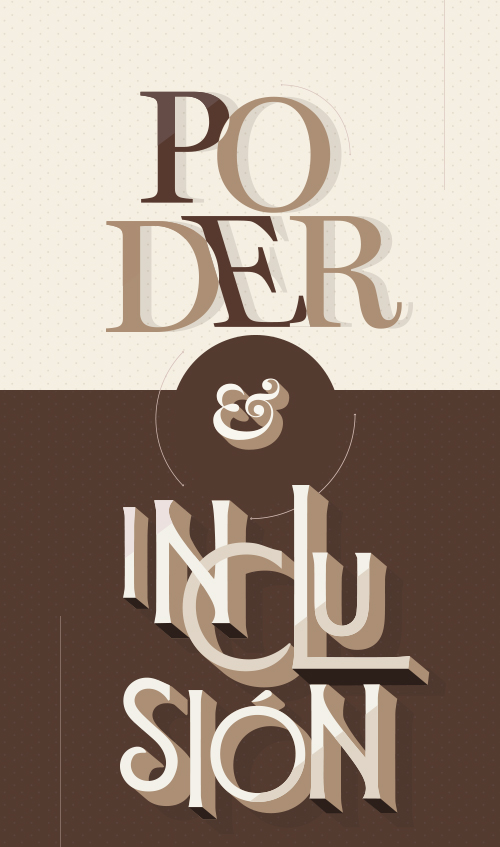 PODER

&

INCLUSIÓN