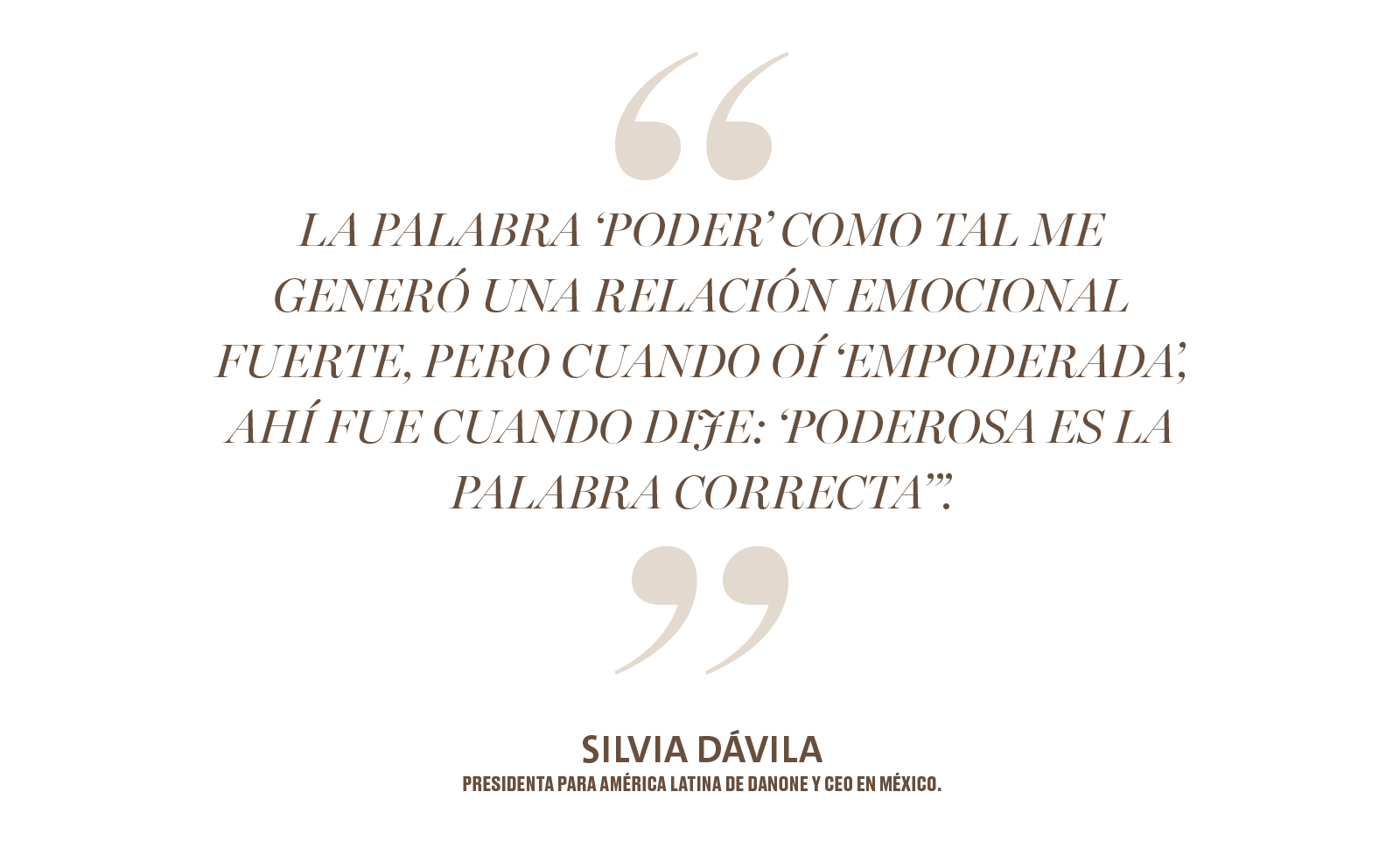 “

LA PALABRA ‘PODER’ COMO TAL ME GENERÓ UNA RELACIÓN EMOCIONAL FUERTE, PERO CUANDO OÍ ‘EMPODERADA’, AHÍ FUE CUANDO DIJE: ‘PODEROSA ES LA PALABRA CORRECTA’”.

”

SILVIA DÁVILA

PRESIDENTA PARA AMÉRICA LATINA DE DANONE Y CEO EN MÉXICO.