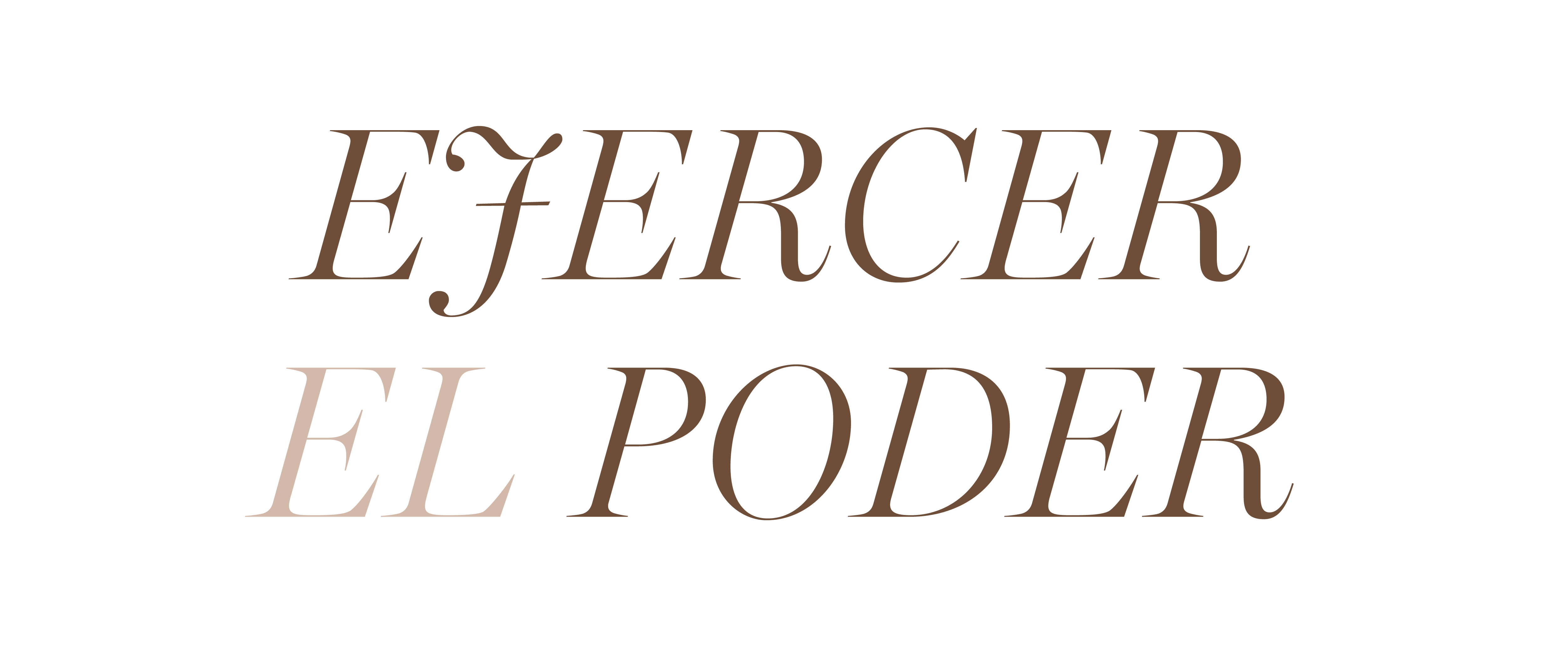 EJERCER
EL PODER