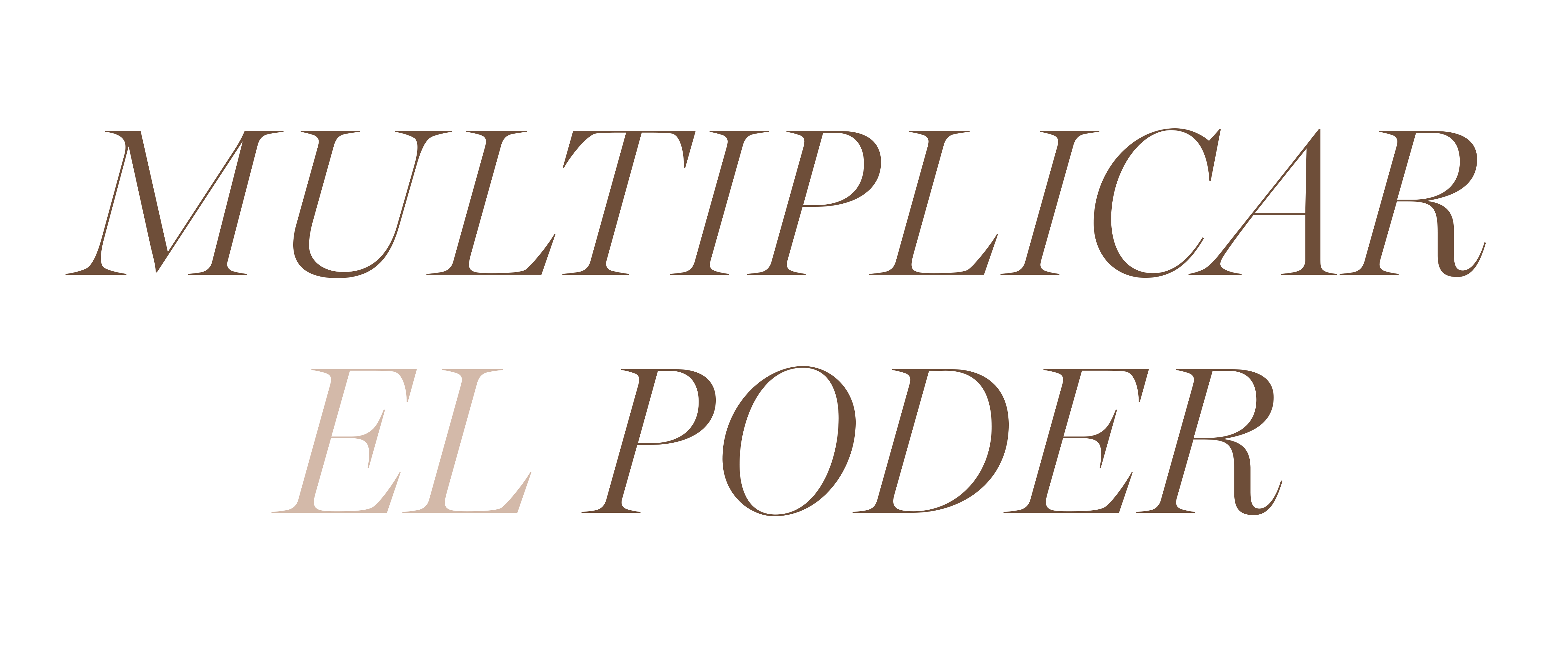 MULTIPLICAR
EL PODER