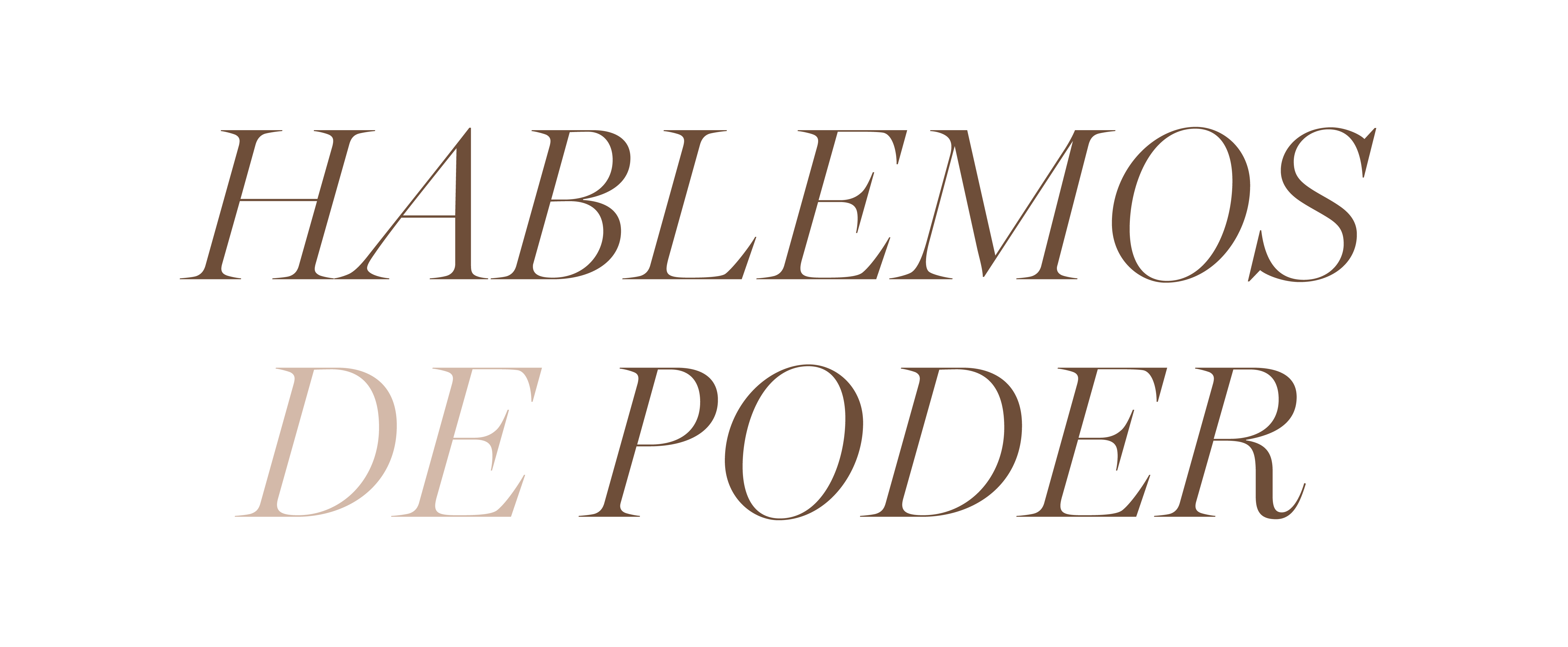 HABLEMOS
DE PODER