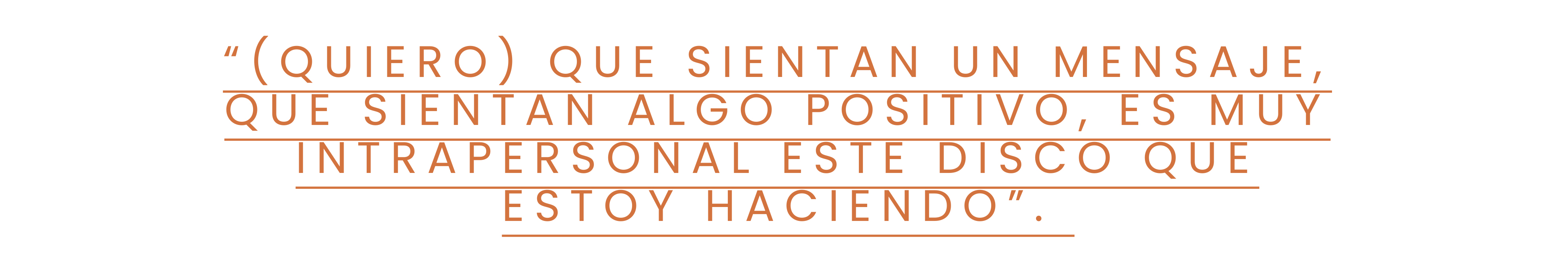 “(QUIERO) QUE SIENTAN UN MENSAJE, QUE SIENTAN ALGO POSITIVO, ES MUY INTRAPERSONAL ESTE DISCO QUE ESTOY HACIENDO”.