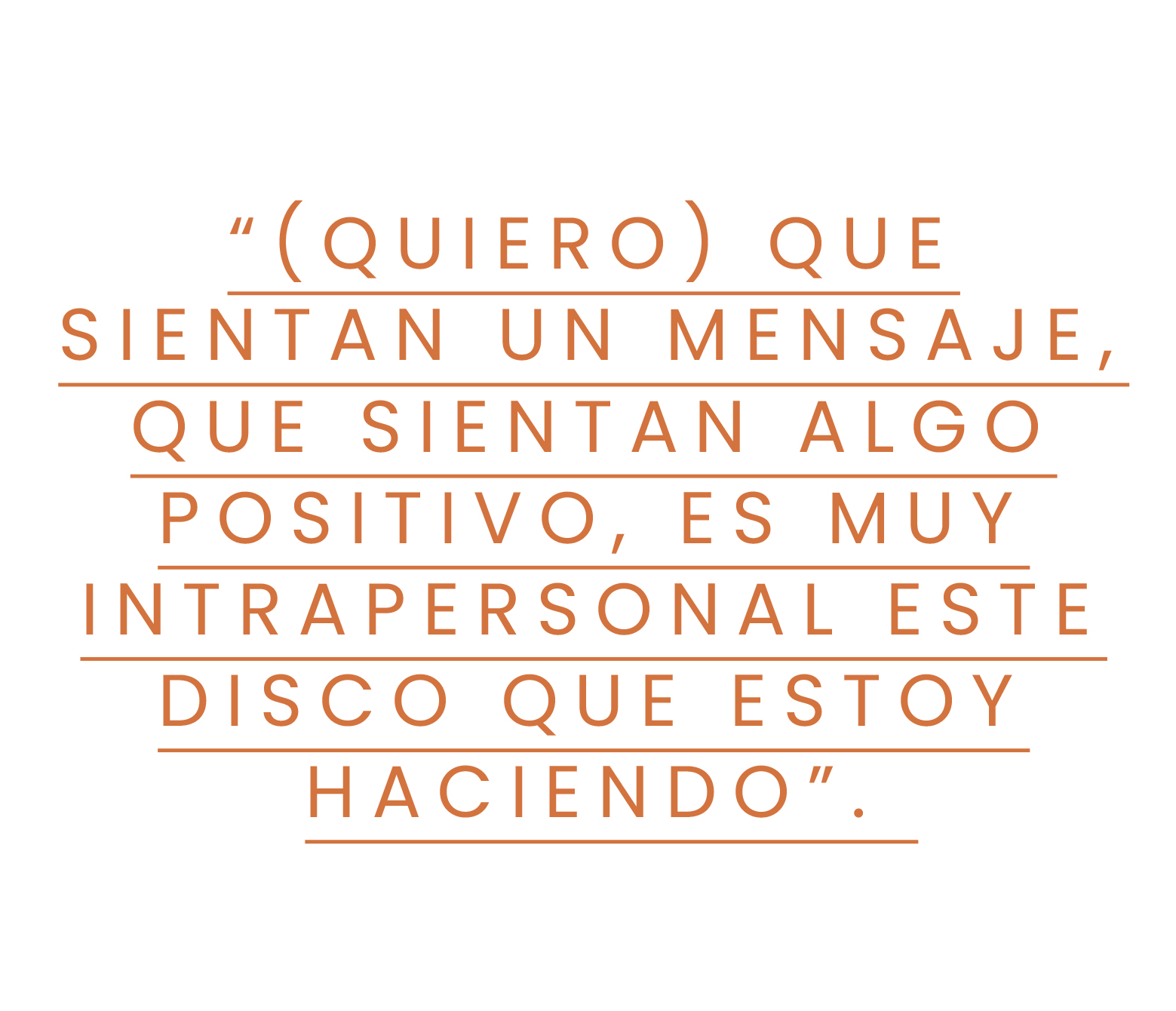 “(QUIERO) QUE SIENTAN UN MENSAJE, QUE SIENTAN ALGO POSITIVO, ES MUY INTRAPERSONAL ESTE DISCO QUE ESTOY HACIENDO”.