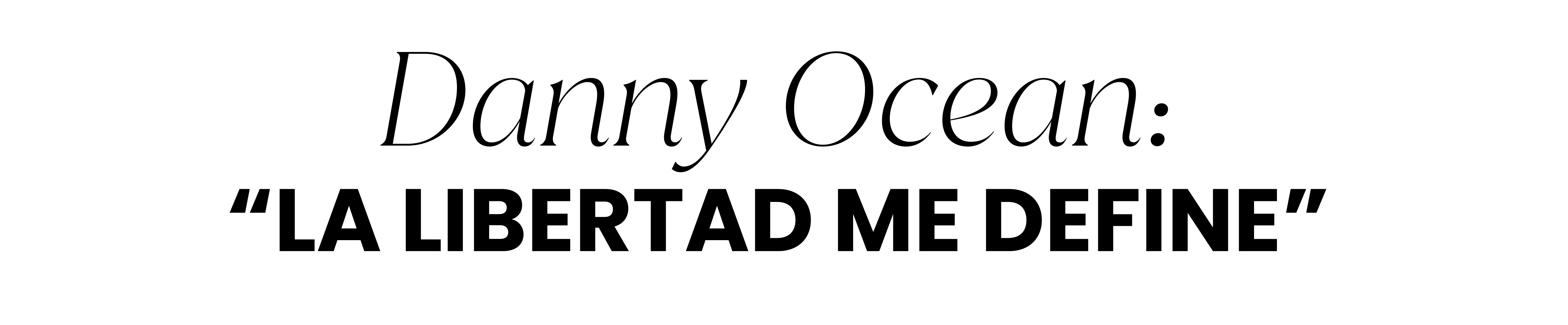 Danny Ocean:
“LA LIBERTAD ME DEFINE”