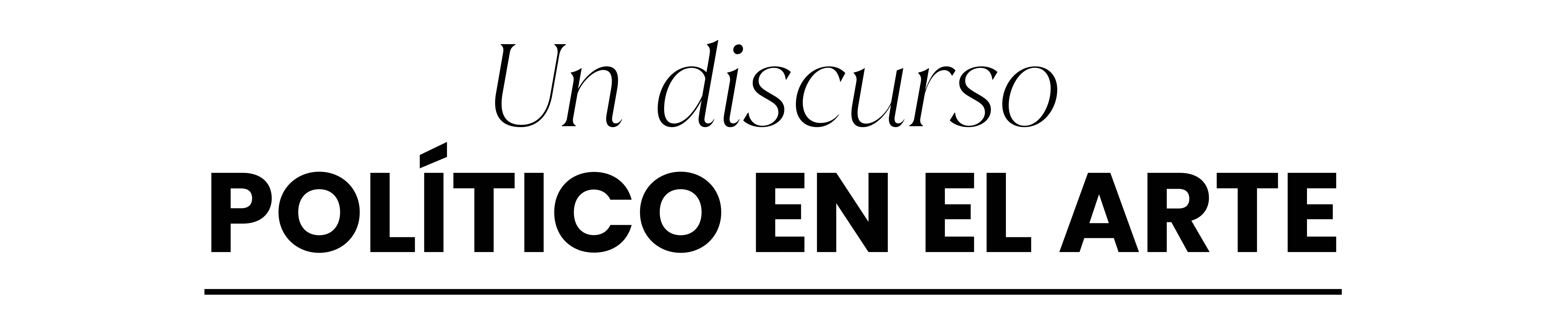 Un discurso
POLÍTICO EN EL ARTE