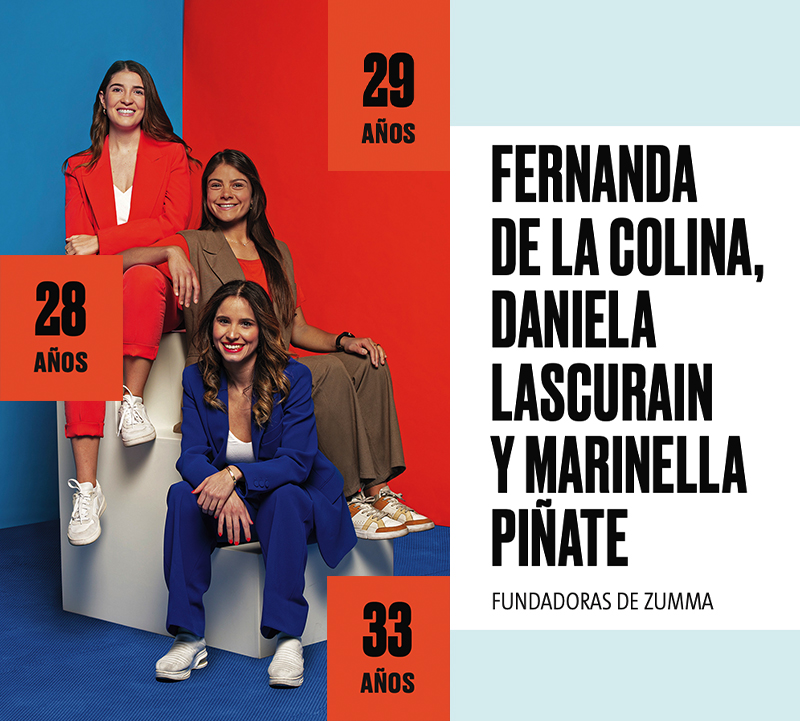 29
AÑOS

28
AÑOS

33
AÑOS

FERNANDA DE LA COLINA, DANIELA LASCURAIN Y MARINELLA PIÑATE

FUNDADORAS DE ZUMMA