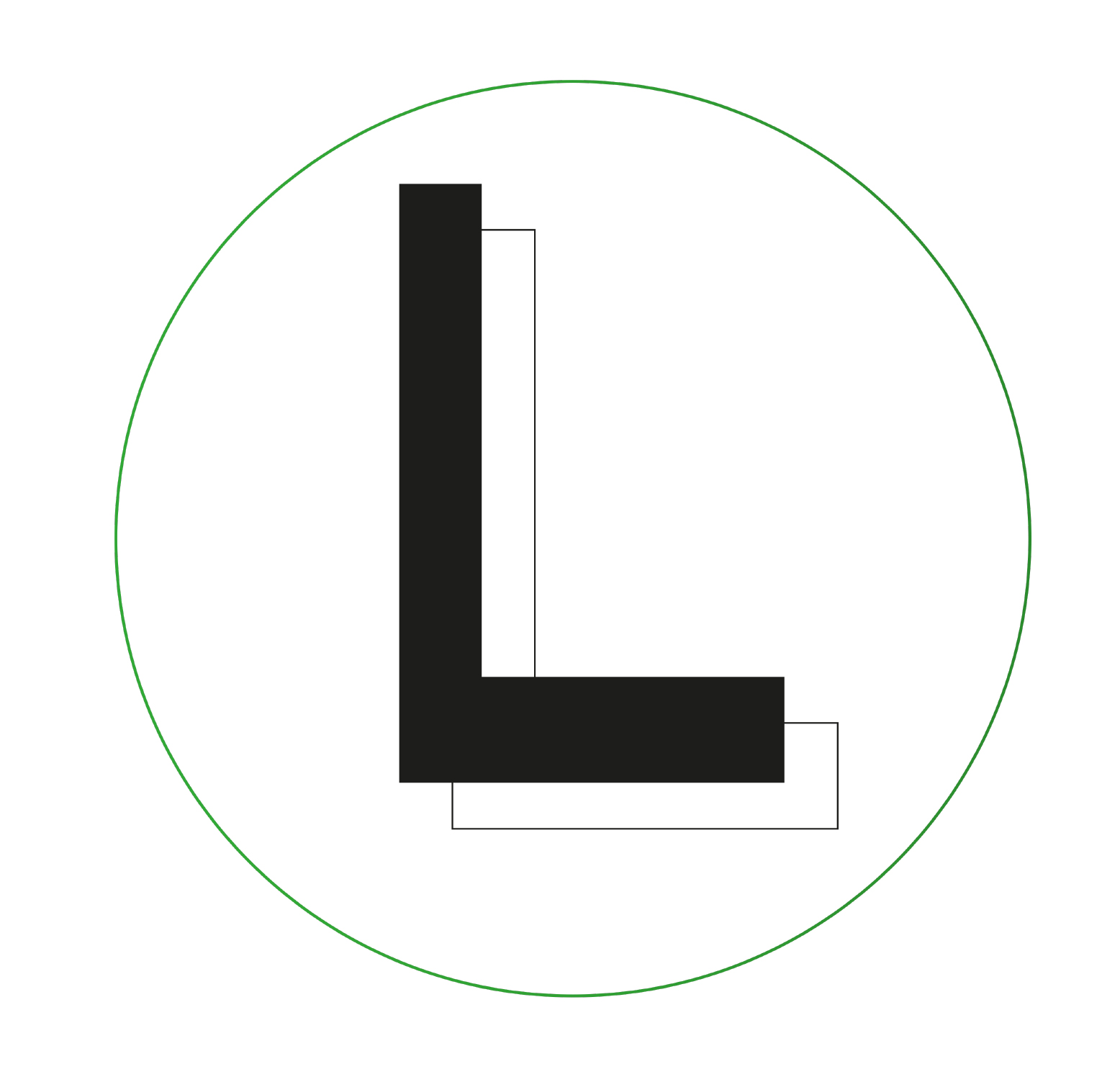 L