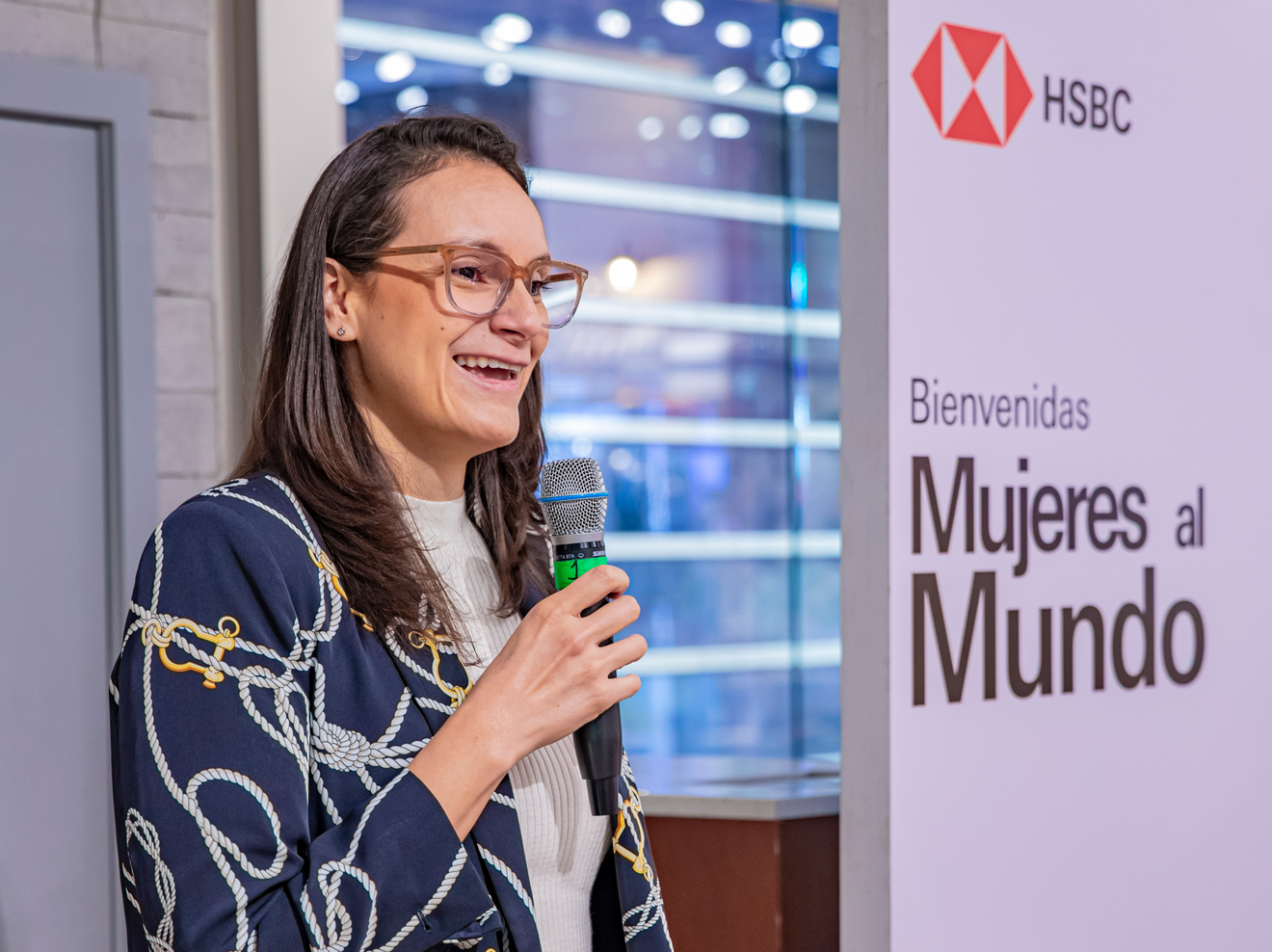 HSBC

Bienvenidas
Mujeres al
Mundo