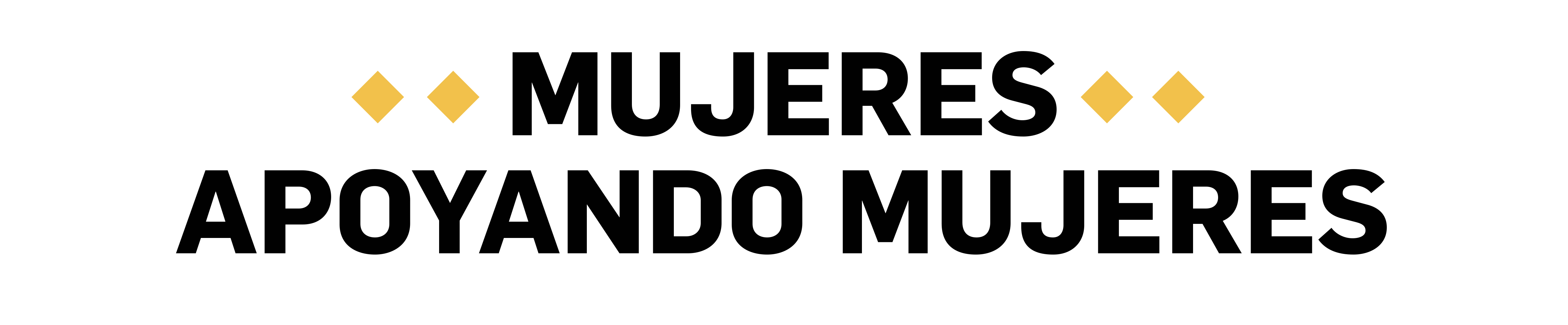 MUJERES
APOYANDO MUJERES