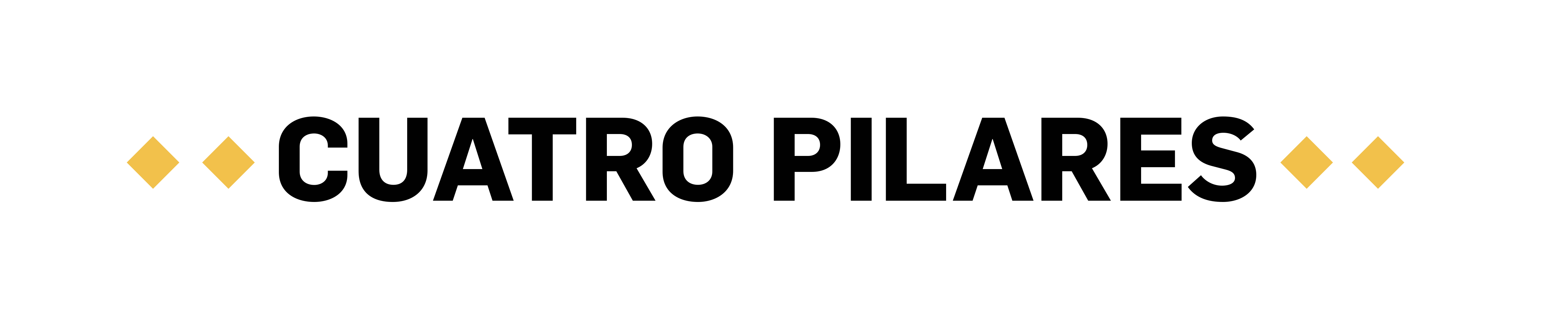 CUATRO PILARES