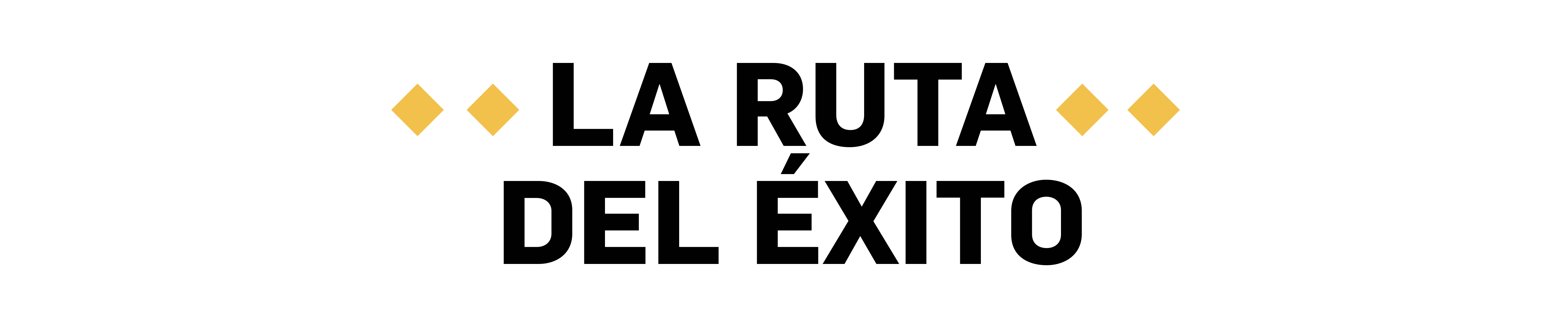 LA RUTA
DEL ÉXITO