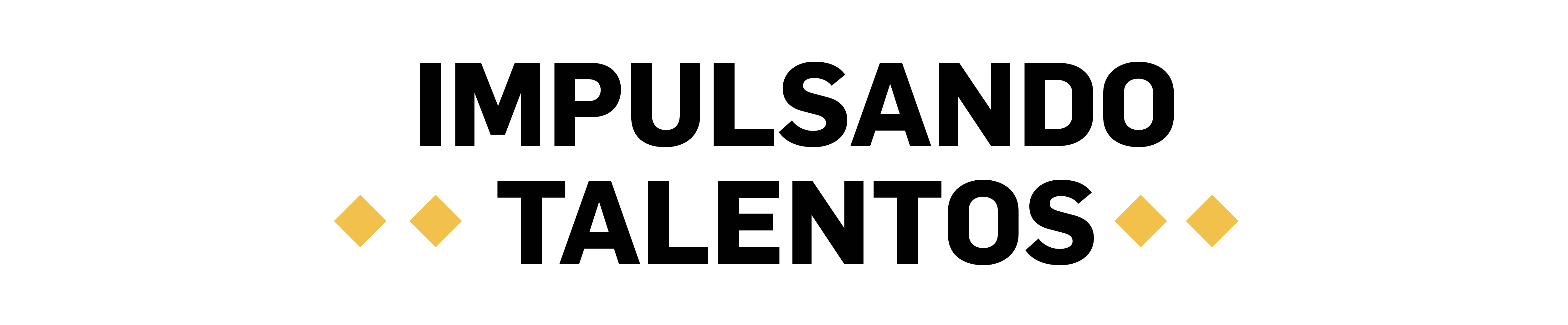 IMPULSANDO
TALENTOS