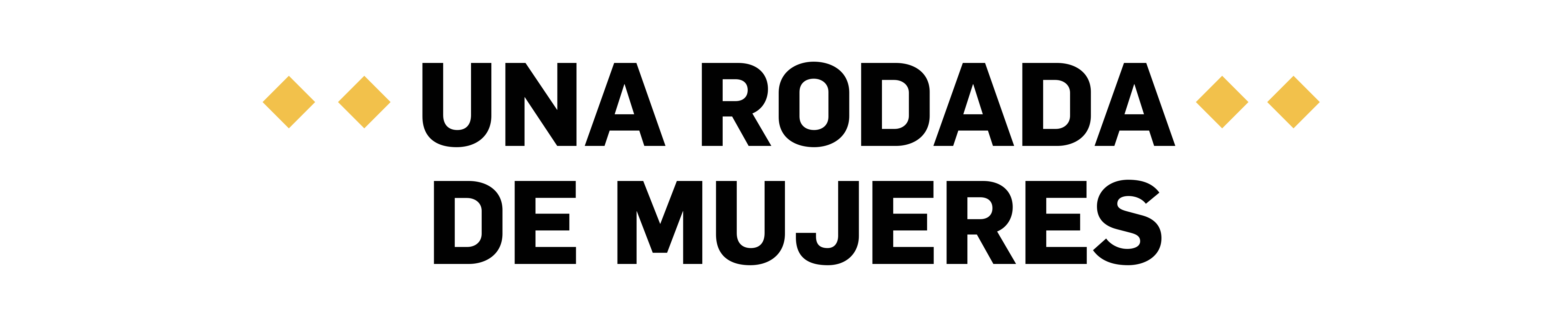 UNA RODADA
DE MUJERES