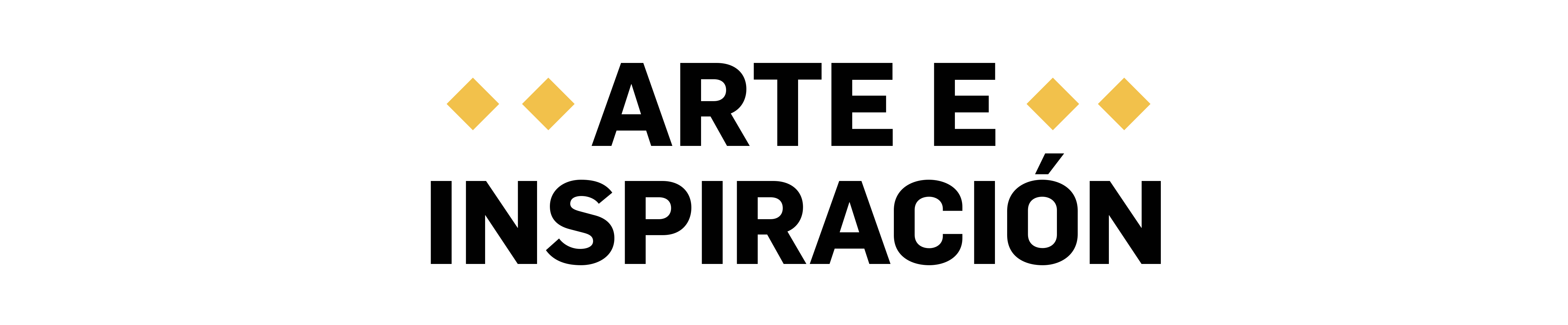 ARTE E INSPIRACIÓN