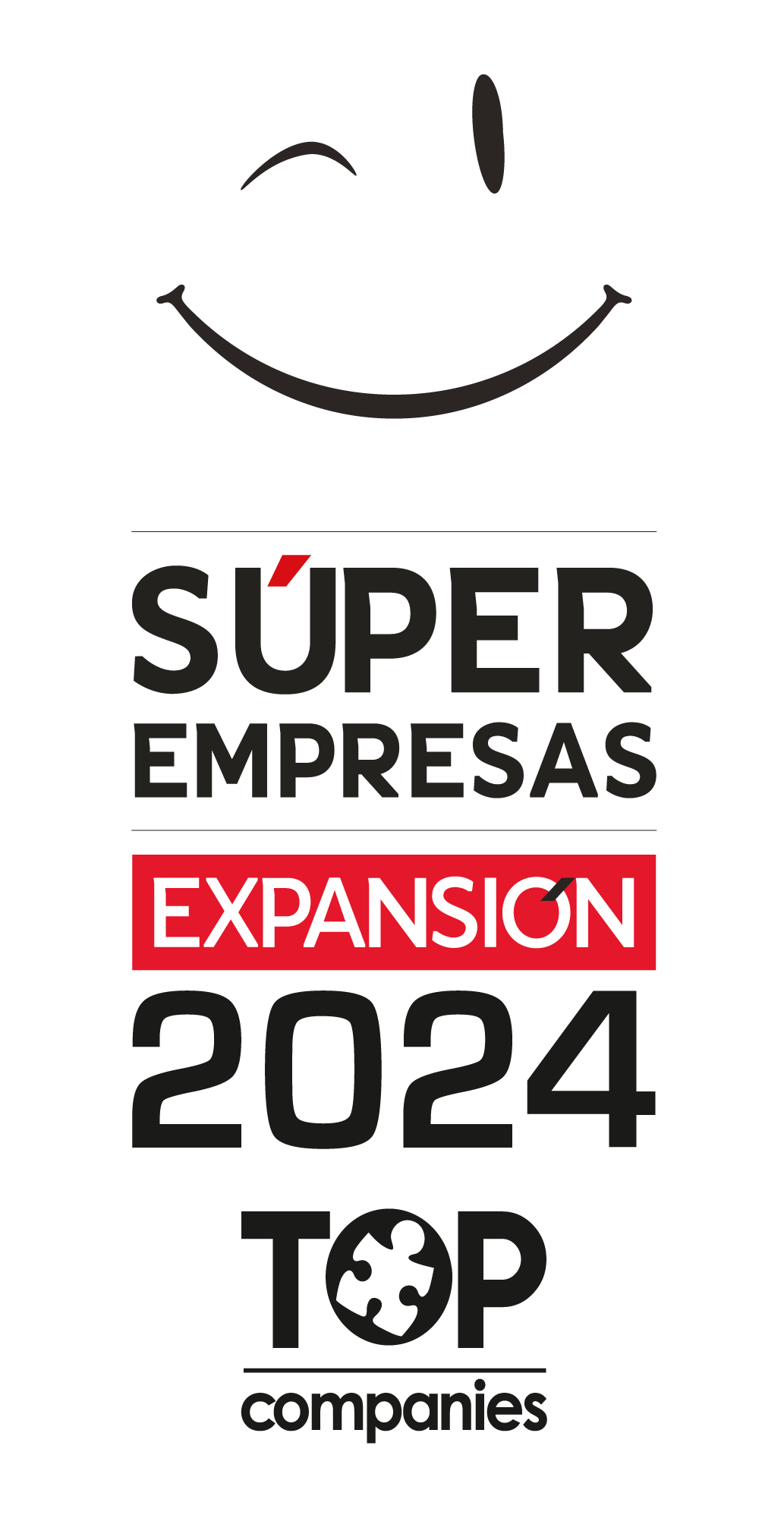 SÚPER EMPRESAS

EXPANSIÓN

2024

TOP

companies