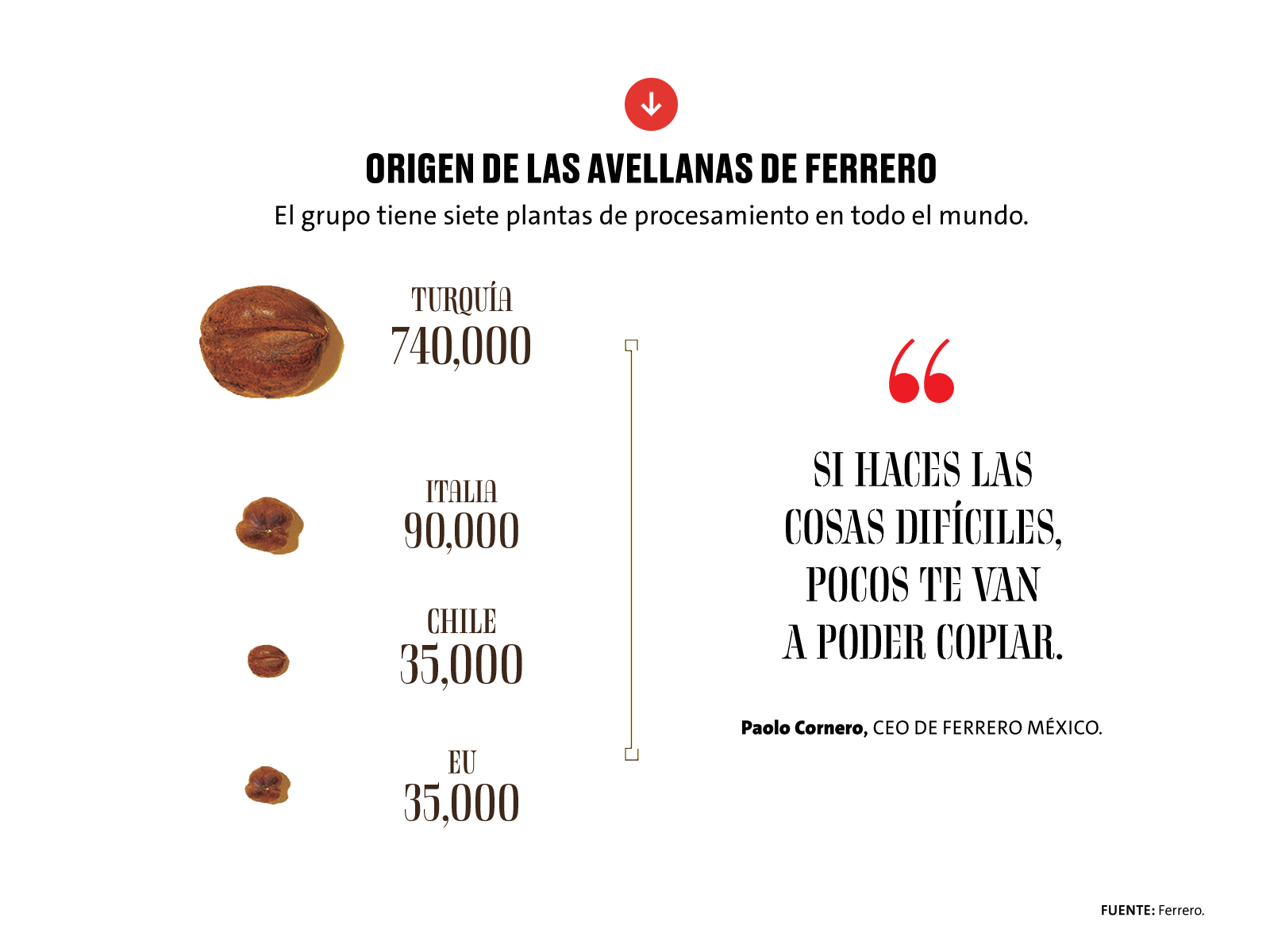 ORIGEN DE LAS AVELLANAS DE FERRERO
El grupo tiene siete plantas de procesamiento en todo el mundo.

TURQUÍA
740,000

ITALIA
90,000

CHILE
35,000

EU
35,000

“

SI HACES LAS COSAS DIFÍCILES, POCOS TE VAN A PODER COPIAR.

Paolo Cornero, CEO DE FERRERO MÉXICO.

FUENTE: Ferrero.