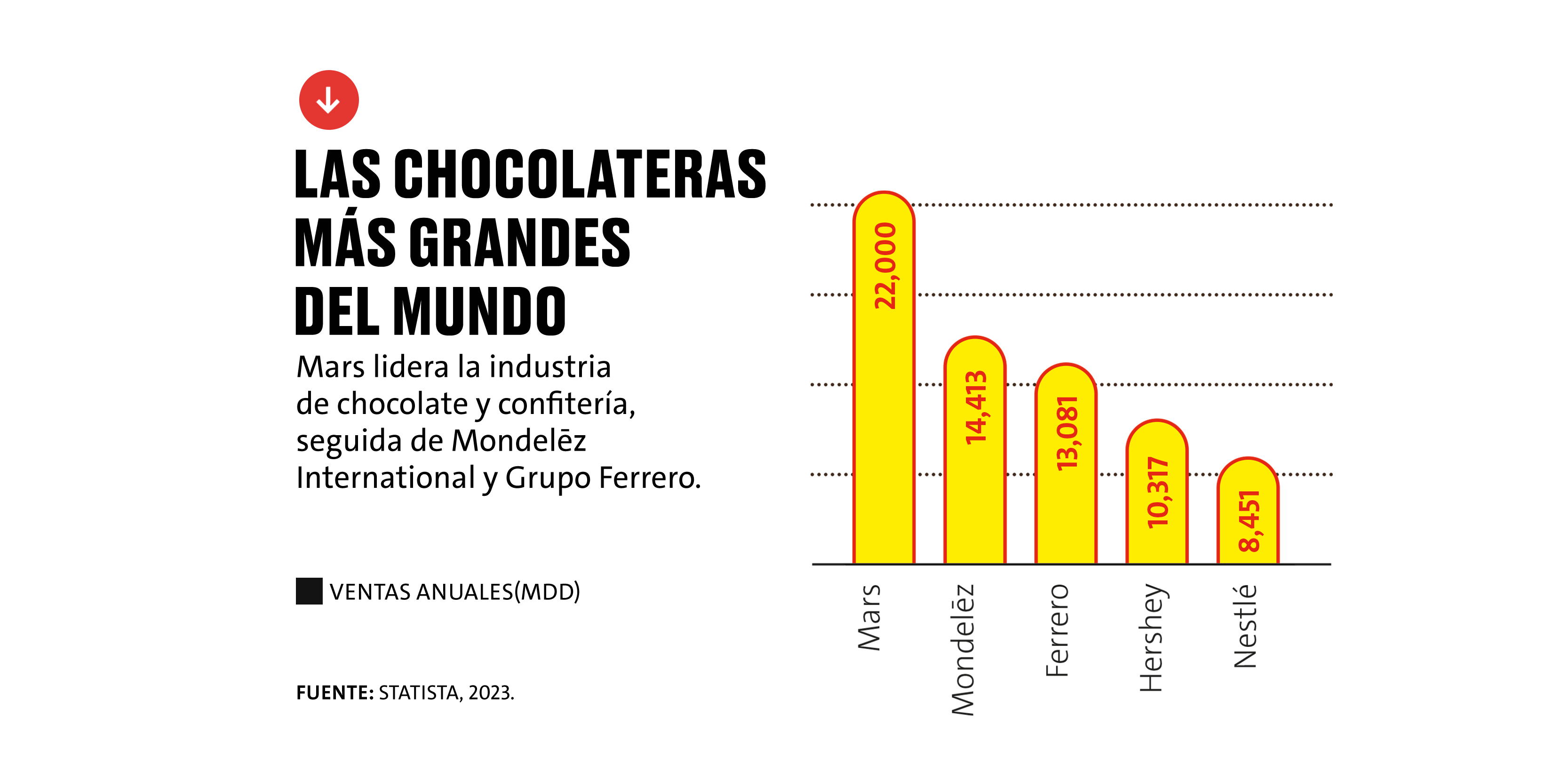 LAS CHOCOLATERAS MÁS GRANDES DEL MUNDO

Mars lidera la industria de chocolate y confitería, seguida de Mondelēz International y Grupo Ferrero.

VENTAS ANUALES(MDD)

FUENTE: STATISTA, 2023.

22,000
14,413
13,081
10,317
8,451

Mars
Mondelēz
Ferrero
Hershey
Nestlé