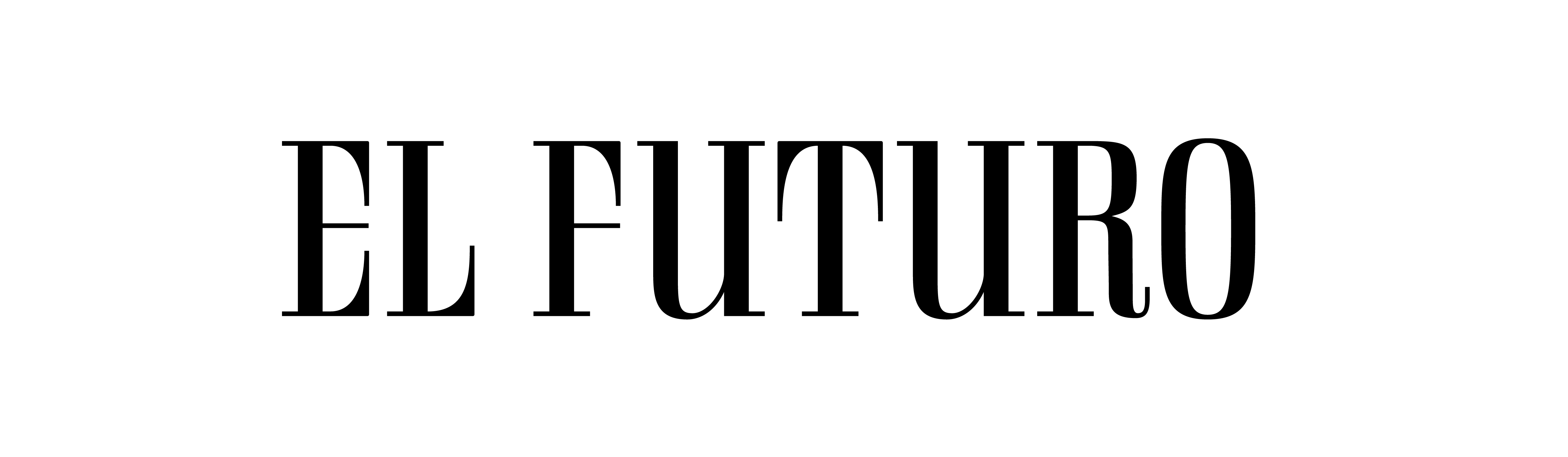 EL FUTURO