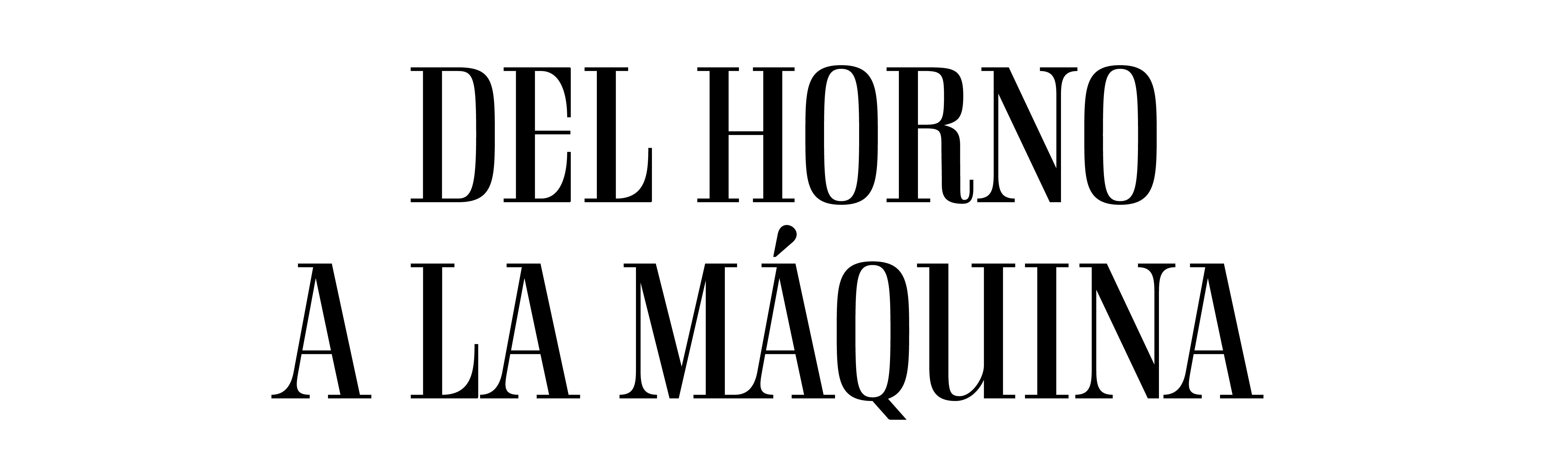 DEL HORNO
A LA MÁQUINA