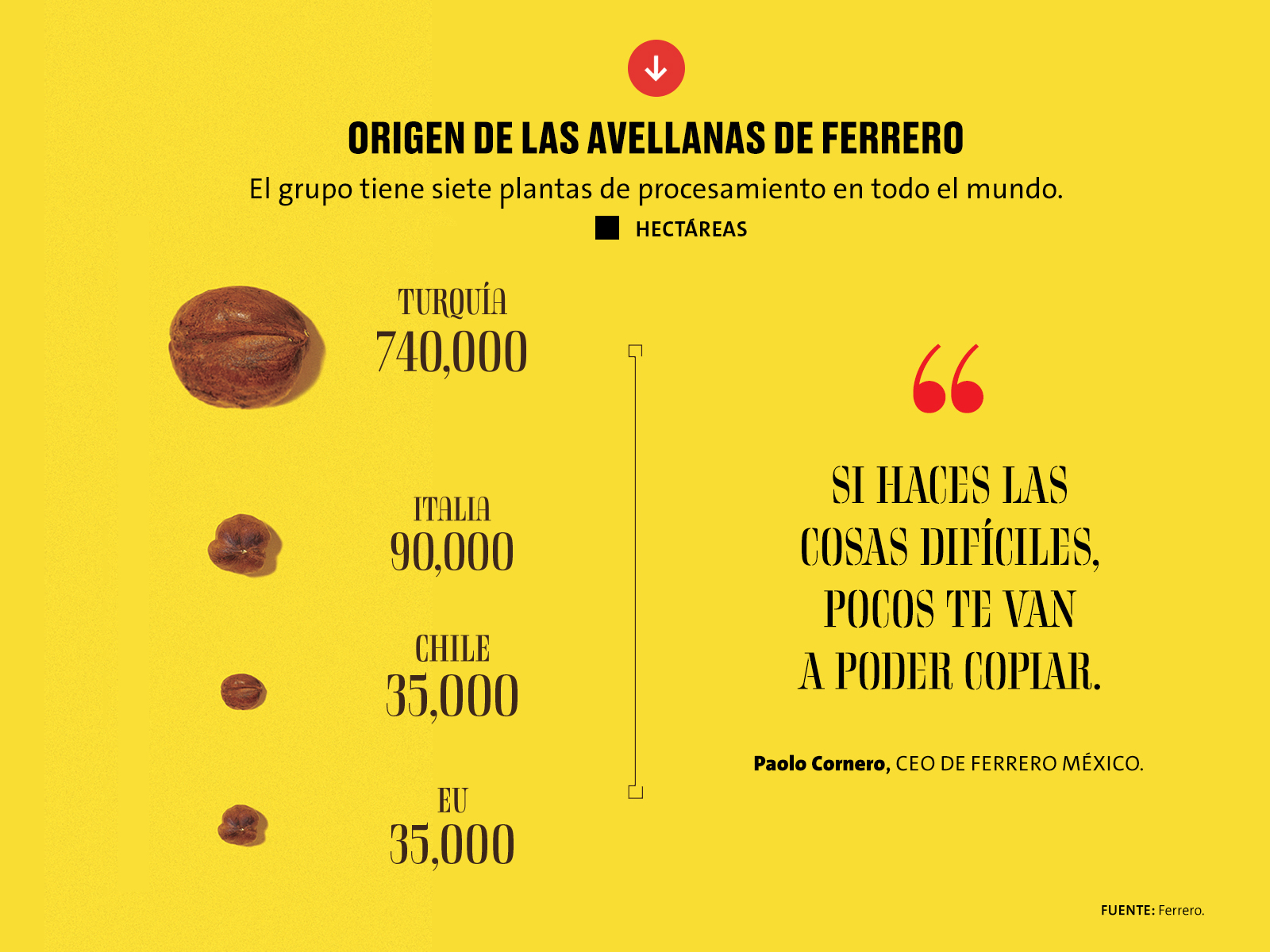 ORIGEN DE LAS AVELLANAS DE FERRERO

El grupo tiene siete plantas de procesamiento en todo el mundo.

HECTÁREAS

TURQUÍA
740,000

ITALIA
90,000

CHILE
35,000

EU
35,000

“

SI HACES LAS COSAS DIFÍCILES, POCOS TE VAN A PODER COPIAR.

Paolo Cornero, CEO DE FERRERO MÉXICO.

FUENTE: Ferrero.