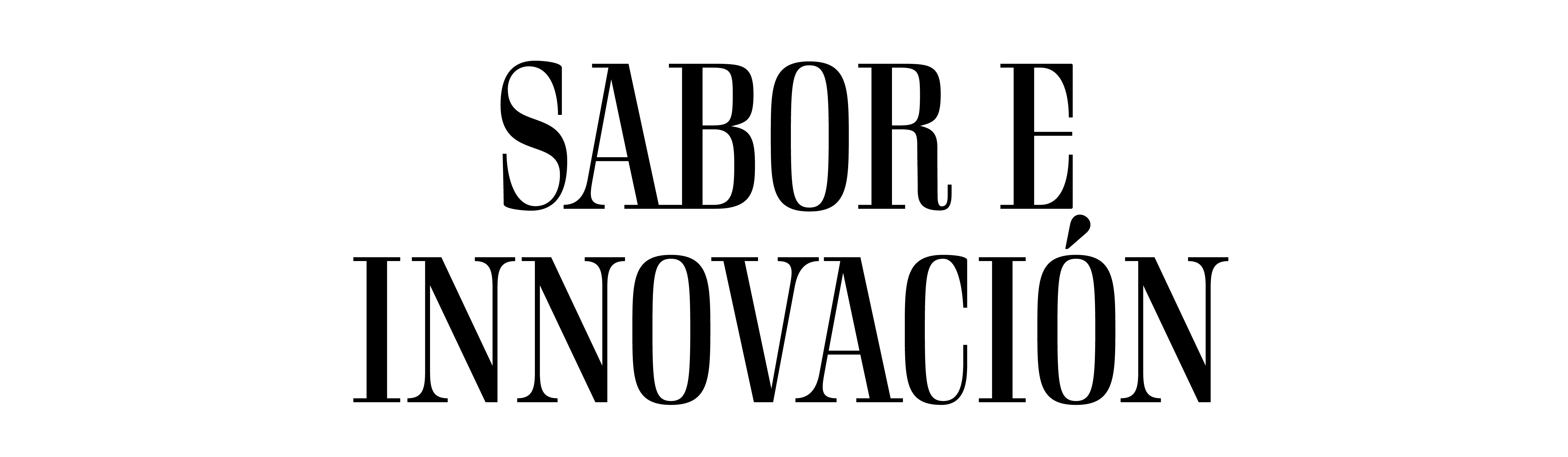 SABOR E
INNOVACIÓN