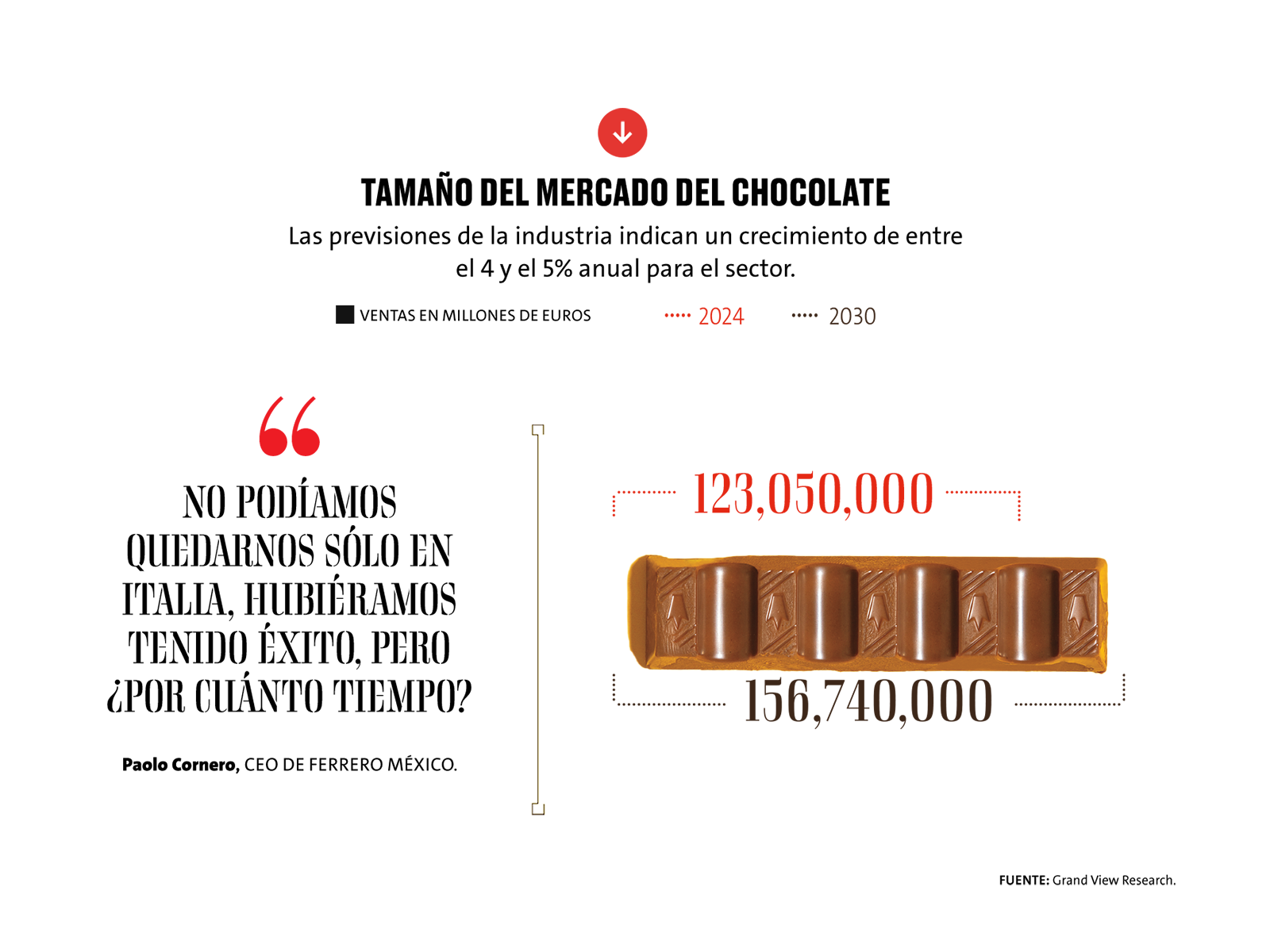 TAMAÑO DEL MERCADO DEL CHOCOLATE

Las previsiones de la industria indican un crecimiento de entre el 4 y el 5% anual para el sector.

VENTAS EN MILLONES DE EUROS

2024

2030

NO PODÍAMOS QUEDARNOS SÓLO EN ITALIA, HUBIÉRAMOS TENIDO ÉXITO, PERO ¿POR CUÁNTO TIEMPO?

Paolo Cornero, CEO DE FERRERO MÉXICO.

123,050,000

156,740,000

FUENTE: Grand View Research.