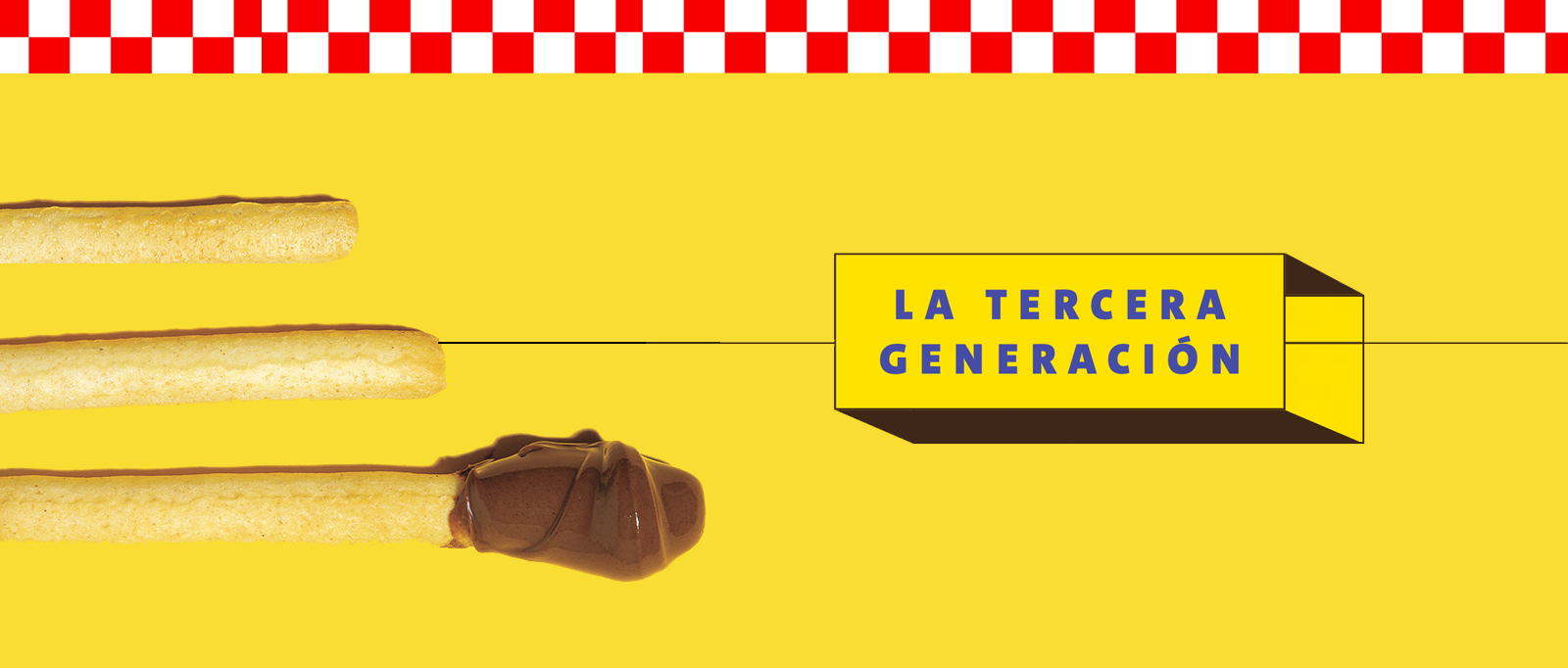 LA TERCERA GENERACIÓN