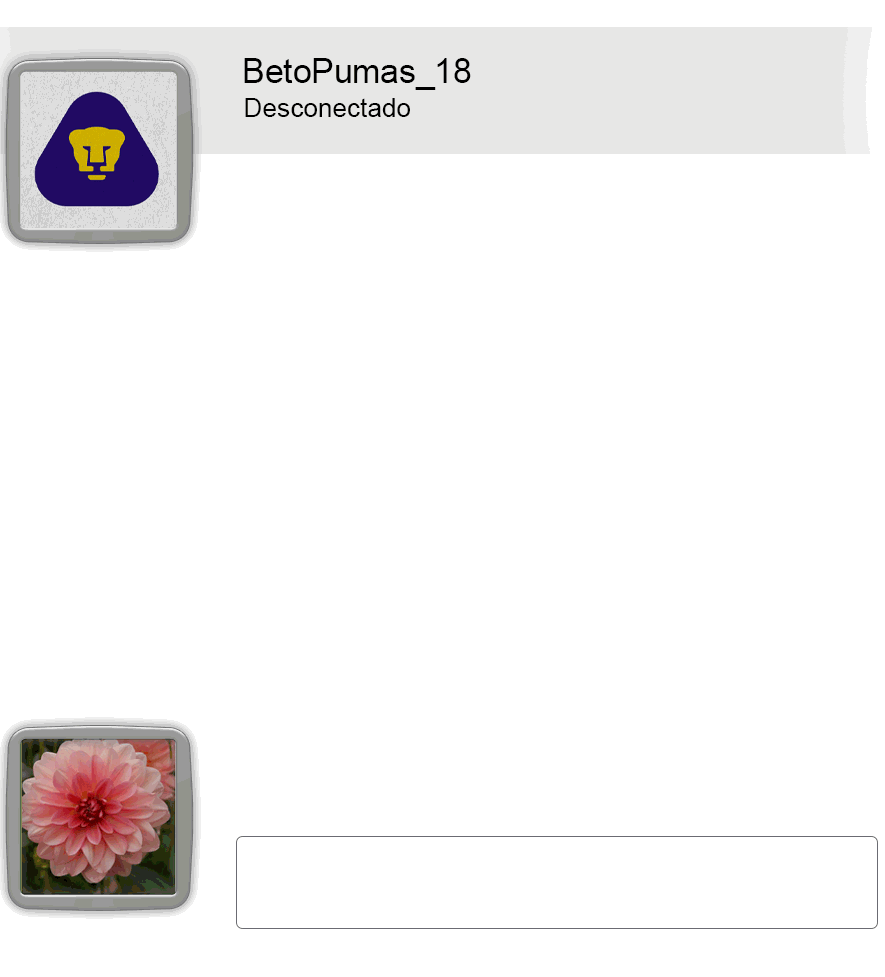 BetoPumas_18
Desconectado