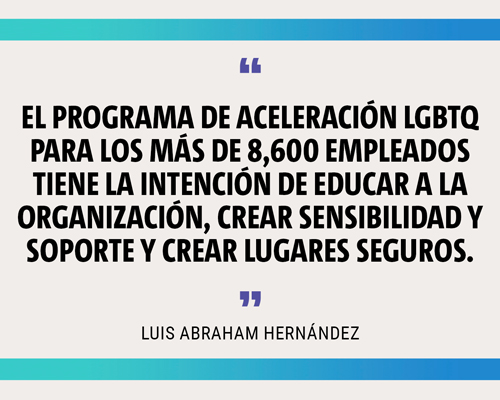 “

EL PROGRAMA DE ACELERACIÓN LGBTQ PARA LOS MÁS DE 8,600 EMPLEADOS TIENE LA INTENCIÓN DE EDUCAR A LA ORGANIZACIÓN, CREAR SENSIBILIDAD Y SOPORTE Y CREAR LUGARES SEGUROS.

”

LUIS ABRAHAM HERNÁNDEZ