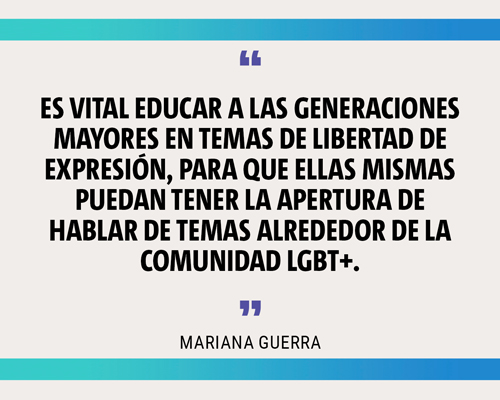 “

ES VITAL EDUCAR A LAS GENERACIONES MAYORES EN TEMAS DE LIBERTAD DE EXPRESIÓN, PARA QUE ELLAS MISMAS PUEDAN TENER LA APERTURA DE HABLAR DE TEMAS ALREDEDOR DE LA COMUNIDAD LGBT+.

”

MARIANA GUERRA