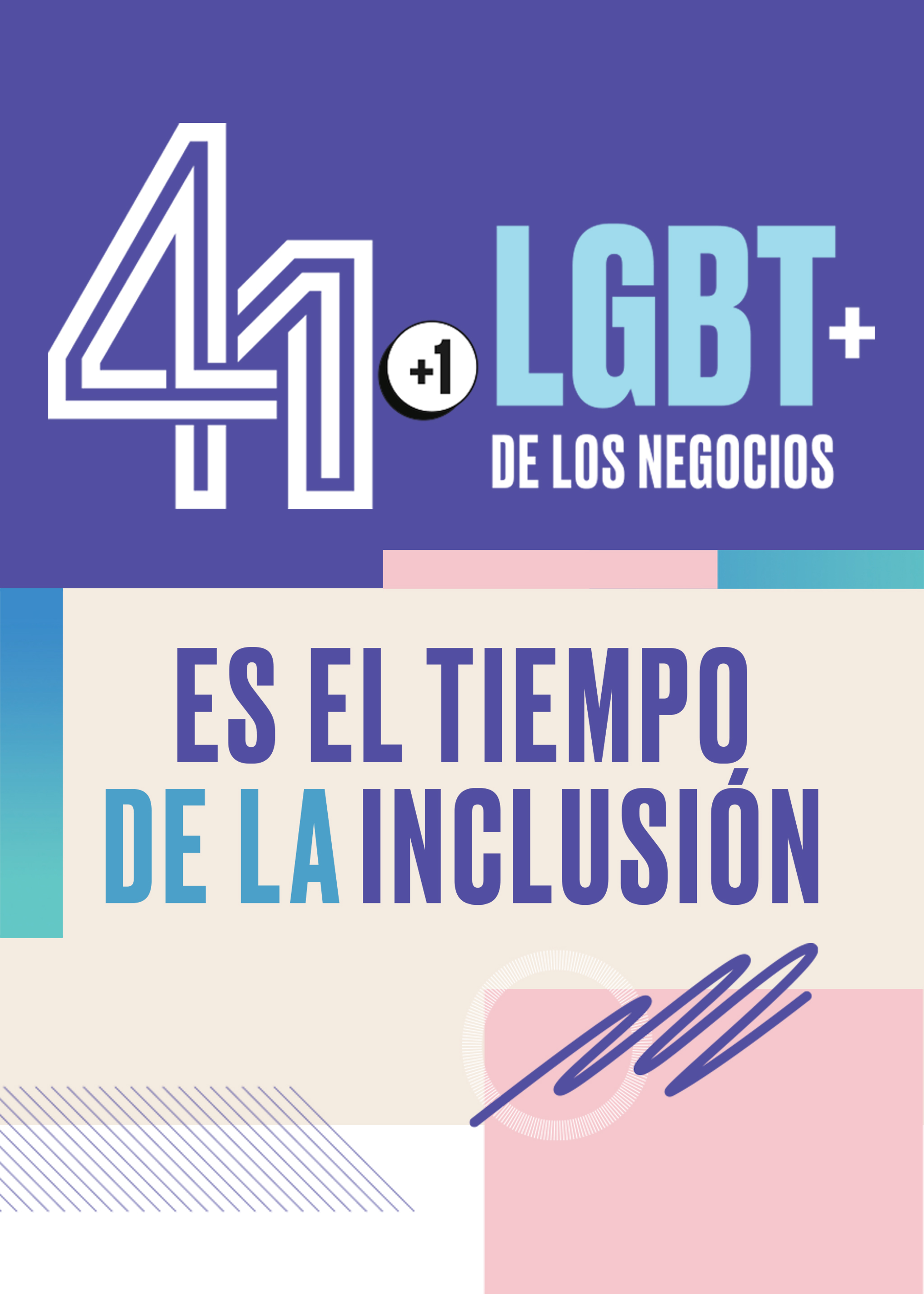 41 +1 LGBT+ DE LOS NEGOCIOS

ES EL TIEMPO DE LA INCLUSIÓN