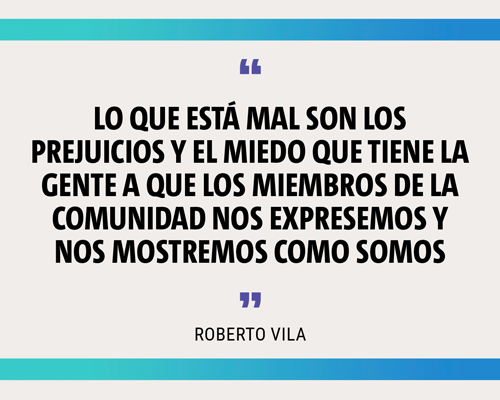 “

LO QUE ESTÁ MAL SON LOS PREJUICIOS Y EL MIEDO QUE TIENE LA GENTE A QUE LOS MIEMBROS DE LA COMUNIDAD NOS EXPRESEMOS Y NOS MOSTREMOS COMO SOMOS

”

ROBERTO VILA