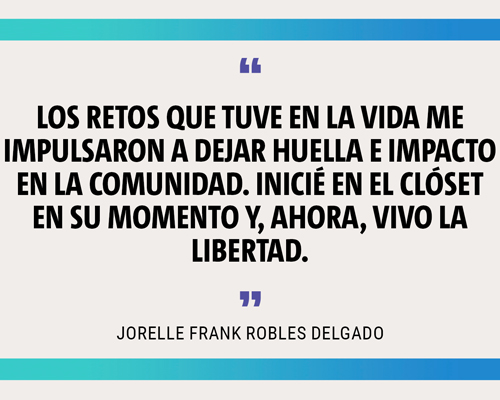 “

LOS RETOS QUE TUVE EN LA VIDA ME IMPULSARON A DEJAR HUELLA E IMPACTO EN LA COMUNIDAD. INICIÉ EN EL CLÓSET EN SU MOMENTO Y, AHORA, VIVO LA LIBERTAD.

”

JORELLE FRANK ROBLES DELGADO