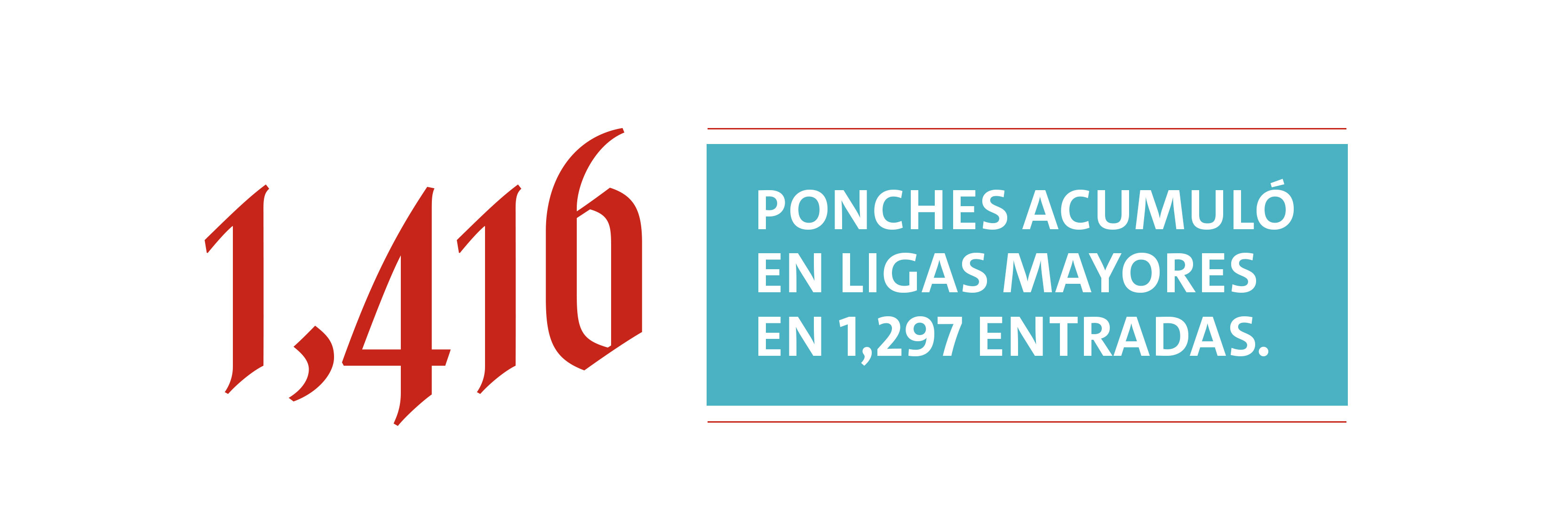 1,416

PONCHES ACUMULÓ EN LIGAS MAYORES EN 1,297 ENTRADAS.