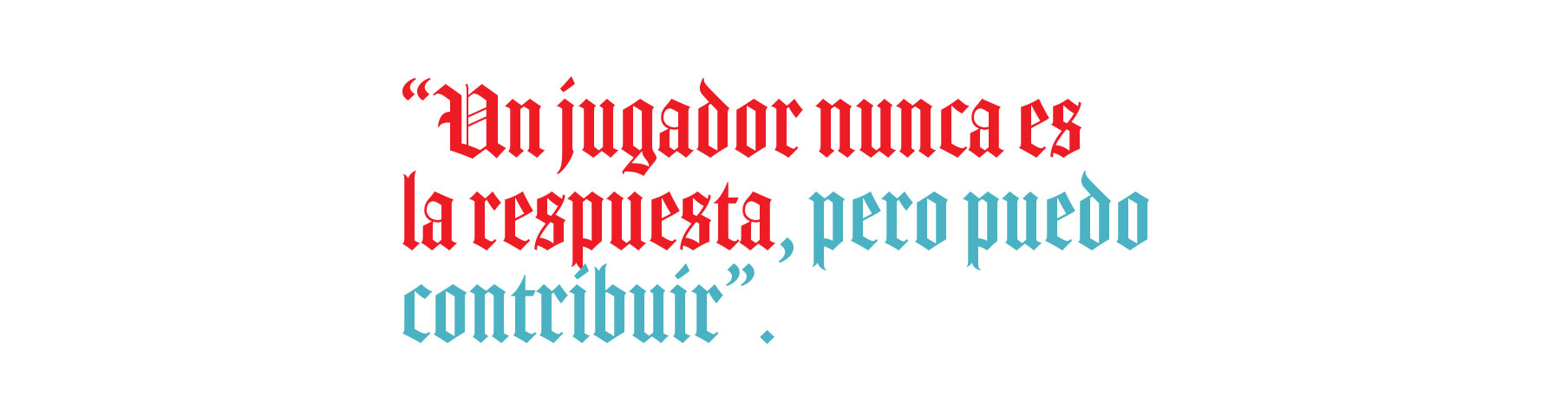 “Un jugador nunca es la respuesta, pero puedo contribuir”.